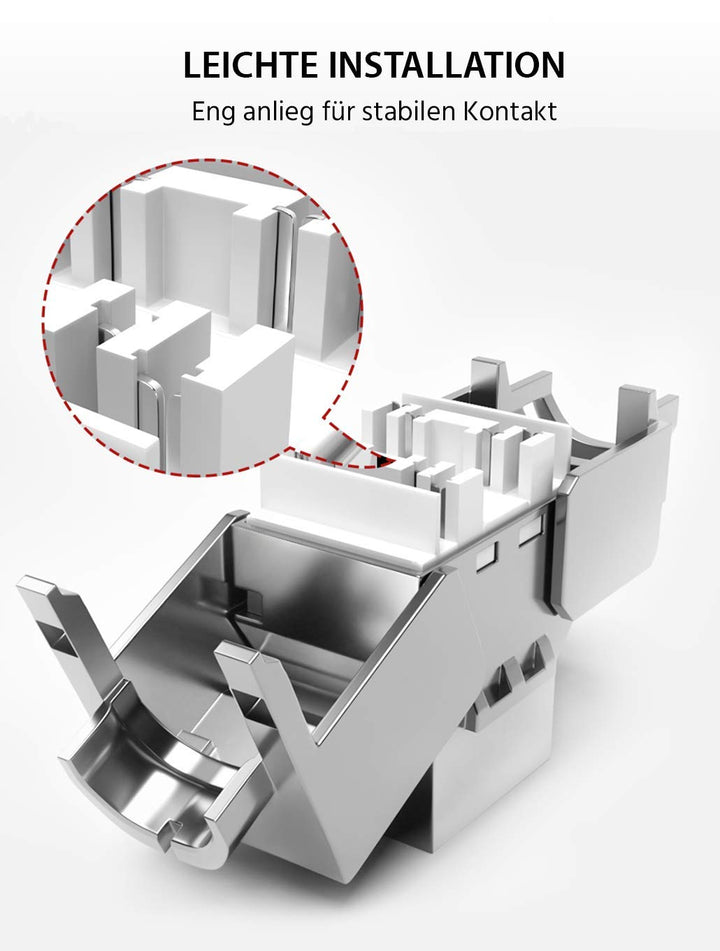 LEICHTE INSTALLATION

Eng anlieg für stabilen Kontakt