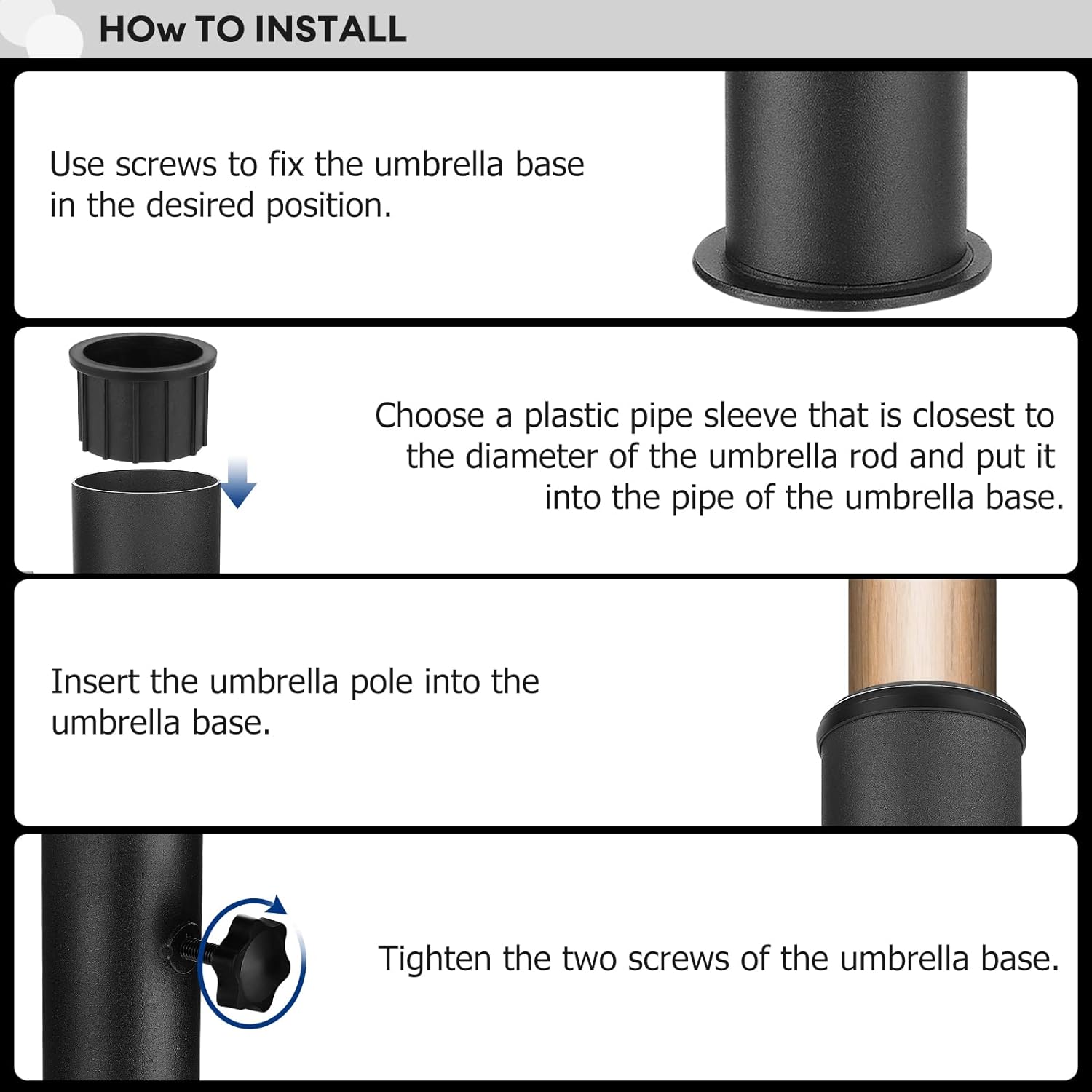 HOw TO INSTALL

Use screws to fix the umbrella base in the desired position.

Choose a plastic pipe sleeve that is closest to the diameter of the umbrella rod and put it into the pipe of the umbrella base.

Insert the umbrella pole into the umbrella base.

Tighten the two screws of the umbrella base.