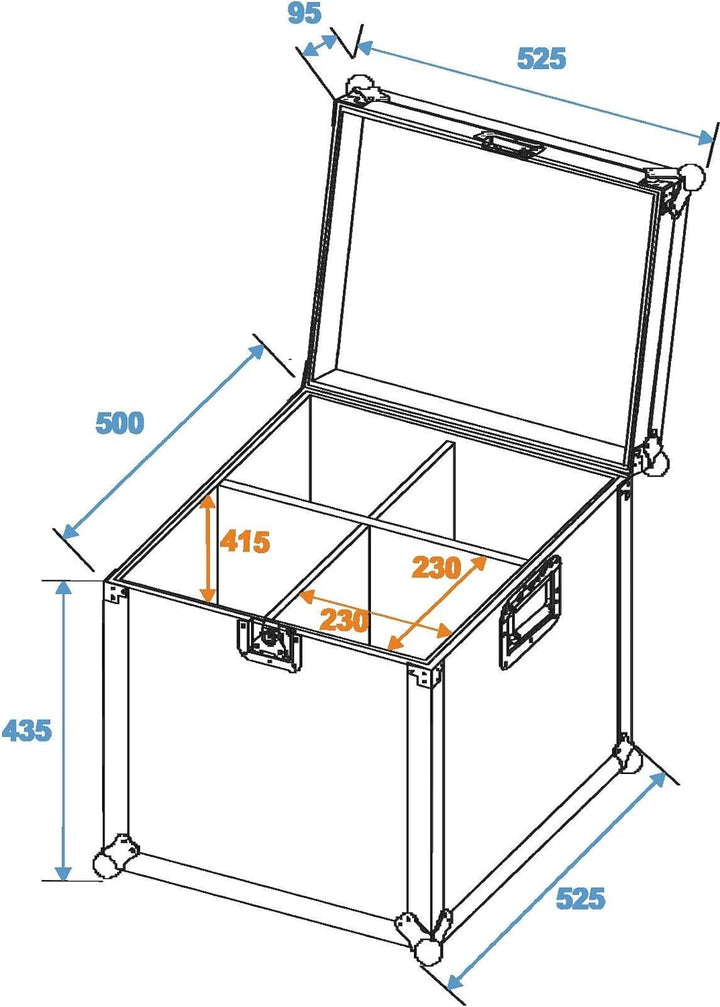 95
525
500
415
230
230
435
525