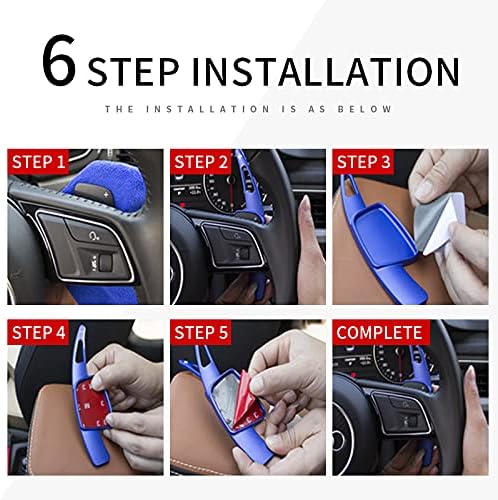 6 STEP INSTALLATION

THE INSTALLATION IS AS BELOW

STEP 1

STEP 2

STEP 3

STEP 4

STEP 5

COMPLETE