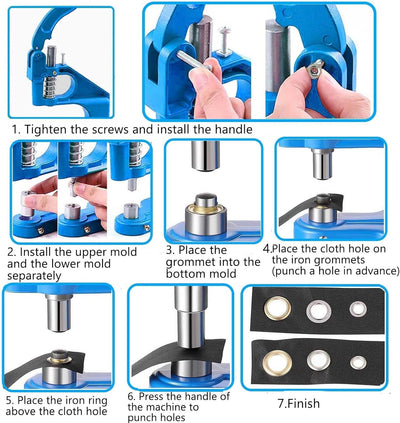 1. Tighten the screws and install the handle

2. Install the upper mold and the lower mold separately

3. Place the grommet into the bottom mold

4.Place the cloth hole on the iron grommets (punch a hole in advance)

5. Place the iron ring above the cloth hole

6. Press the handle of the machine to punch holes

7.Finish