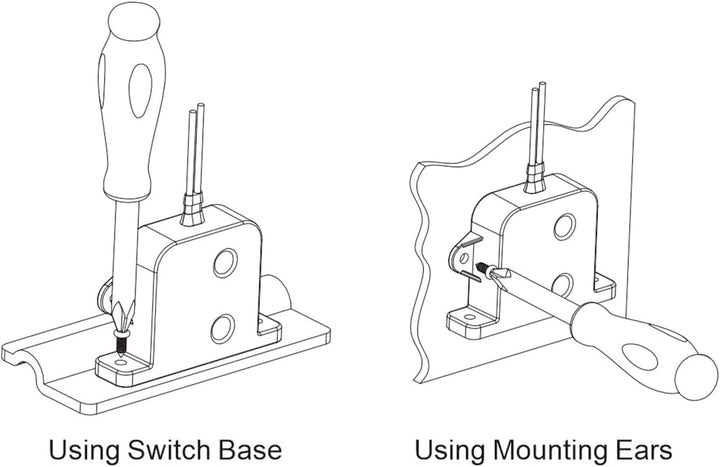 Using Switch Base

Using Mounting Ears