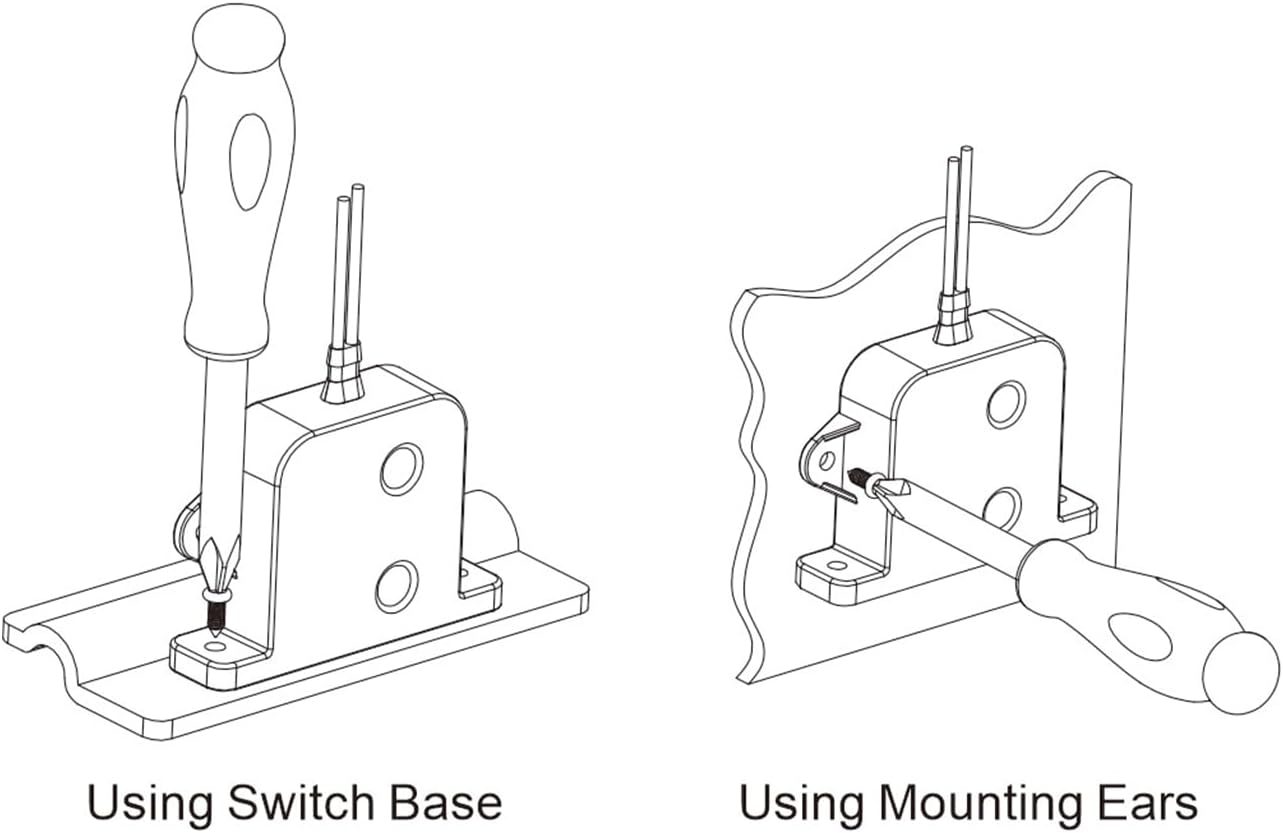 Using Switch Base

Using Mounting Ears