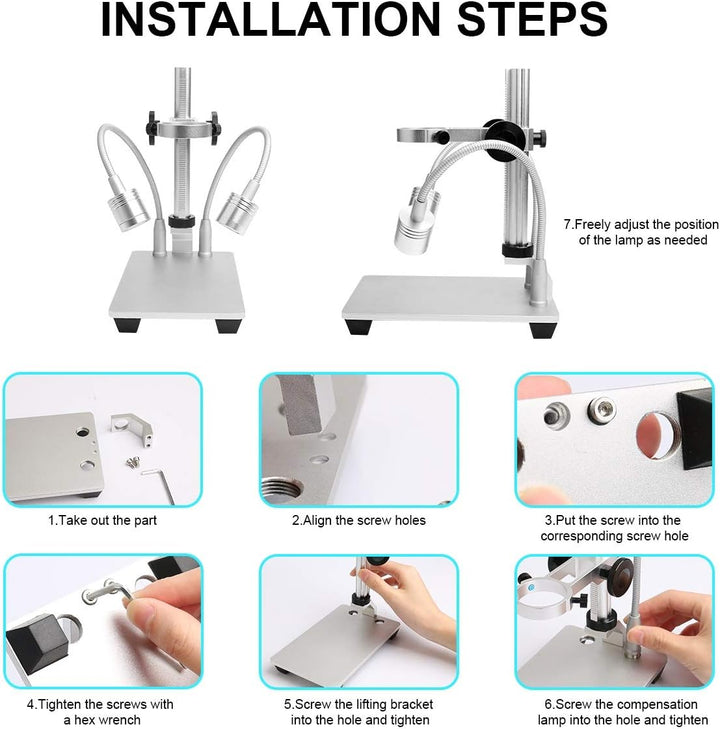 INSTALLATION STEPS

7.Freely adjust the position of the lamp as needed

1.Take out the part

2.Align the screw holes

3.Put the screw into the corresponding screw hole

4.Tighten the screws with a hex wrench

5.Screw the lifting bracket into the hole and tighten

6.Screw the compensation lamp into the hole and tighten