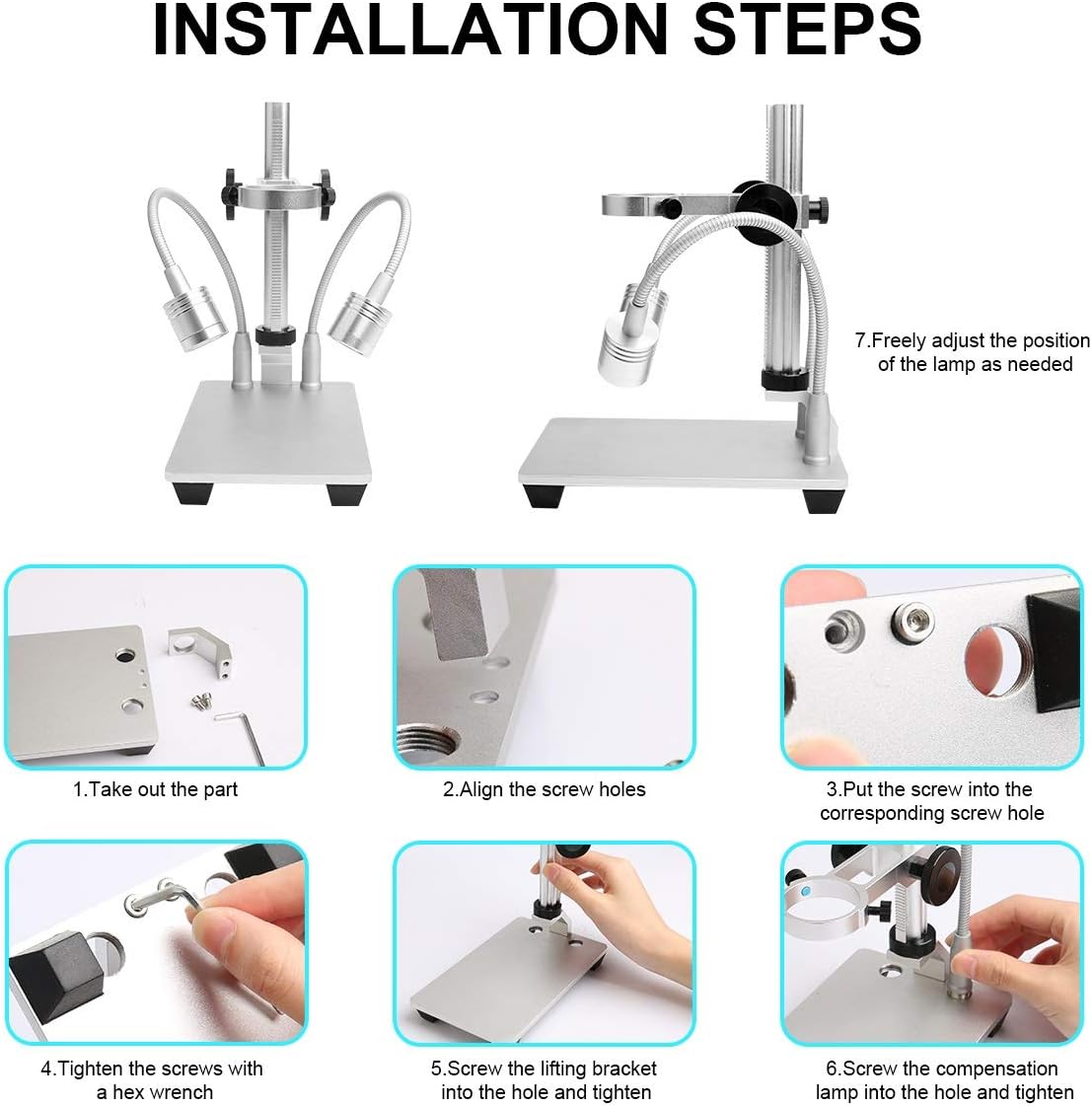 INSTALLATION STEPS

7.Freely adjust the position of the lamp as needed

1.Take out the part

2.Align the screw holes

3.Put the screw into the corresponding screw hole

4.Tighten the screws with a hex wrench

5.Screw the lifting bracket into the hole and tighten

6.Screw the compensation lamp into the hole and tighten