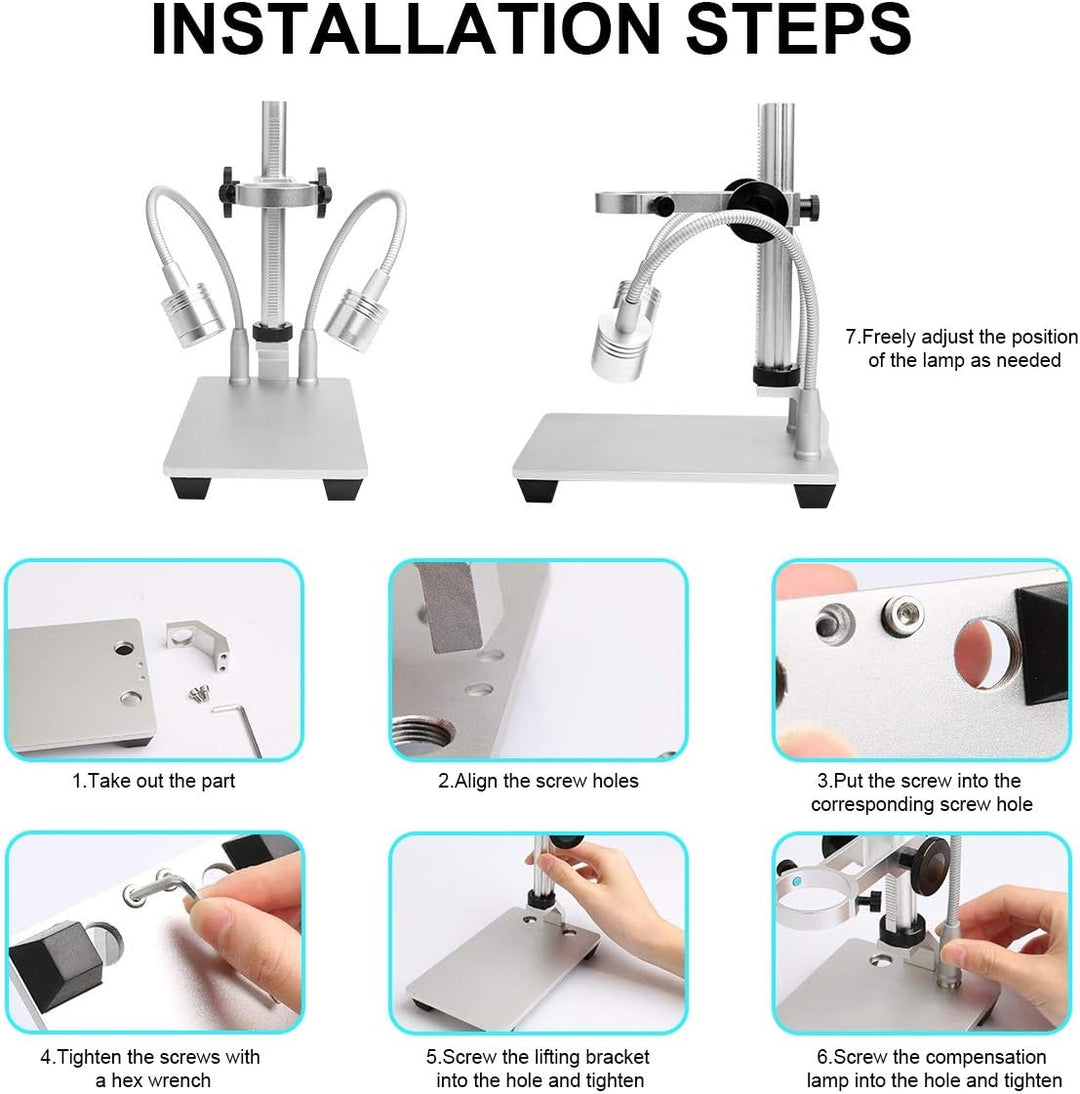 INSTALLATION STEPS

7.Freely adjust the position of the lamp as needed

1.Take out the part

2.Align the screw holes

3.Put the screw into the corresponding screw hole

4.Tighten the screws with a hex wrench

5.Screw the lifting bracket into the hole and tighten

6.Screw the compensation lamp into the hole and tighten