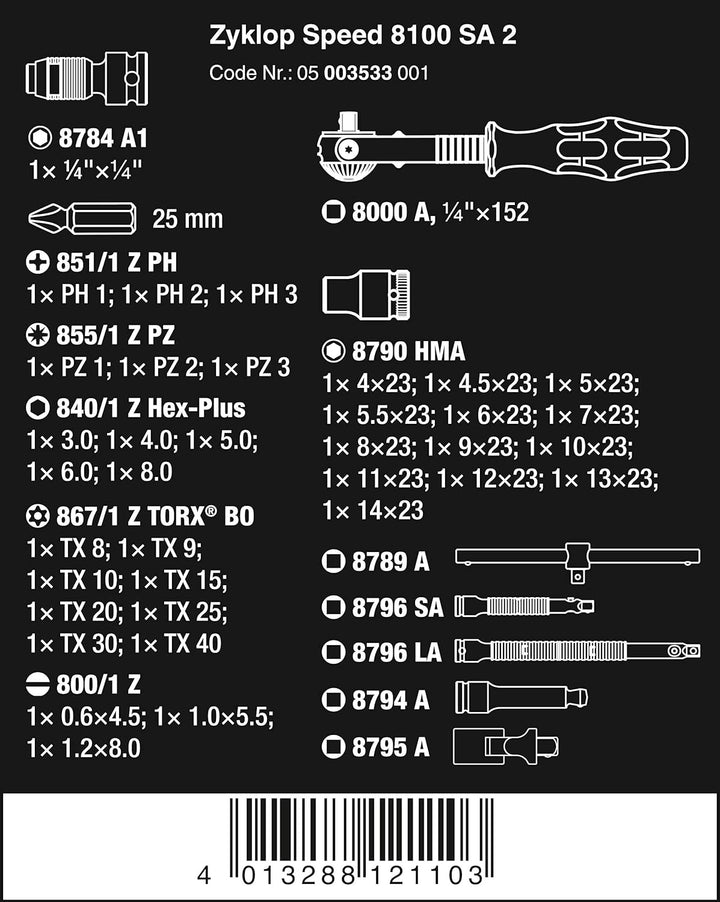 Zyklop Speed 8100 SA 2
Code Nr.: 05 003533 001

8784 A1
1× ¼"×¼"

25 mm

851/1 Z PH
1× PH 1; 1× PH 2; 1× PH 3

855/1 Z PZ
1× PZ 1; 1× PZ 2; 1× PZ 3

840/1 Z Hex-Plus
1× 3.0; 1× 4.0; 1× 5.0; 1× 6.0; 1× 8.0

867/1 Z TORX® BO
1× TX 8; 1× TX 9; 1× TX 10; 1× TX 15; 1× TX 20; 1× TX 25; 1× TX 30; 1× TX 40

800/1 Z
1× 0.6×4.5; 1× 1.0×5.5; 1× 1.2×8.0

8000 A, ¼"×152

8790 HMA
1× 4×23; 1× 4.5×23; 1× 5×23; 1× 5.5×23; 1× 6×23; 1× 7×23; 1× 8×23; 1× 9×23; 1× 10×23; 1× 11×23; 1× 12×23; 1× 13×23; 1× 14×23

8789 A

8796 SA

8796 LA

8794 A

8795 A

4 013288 121103