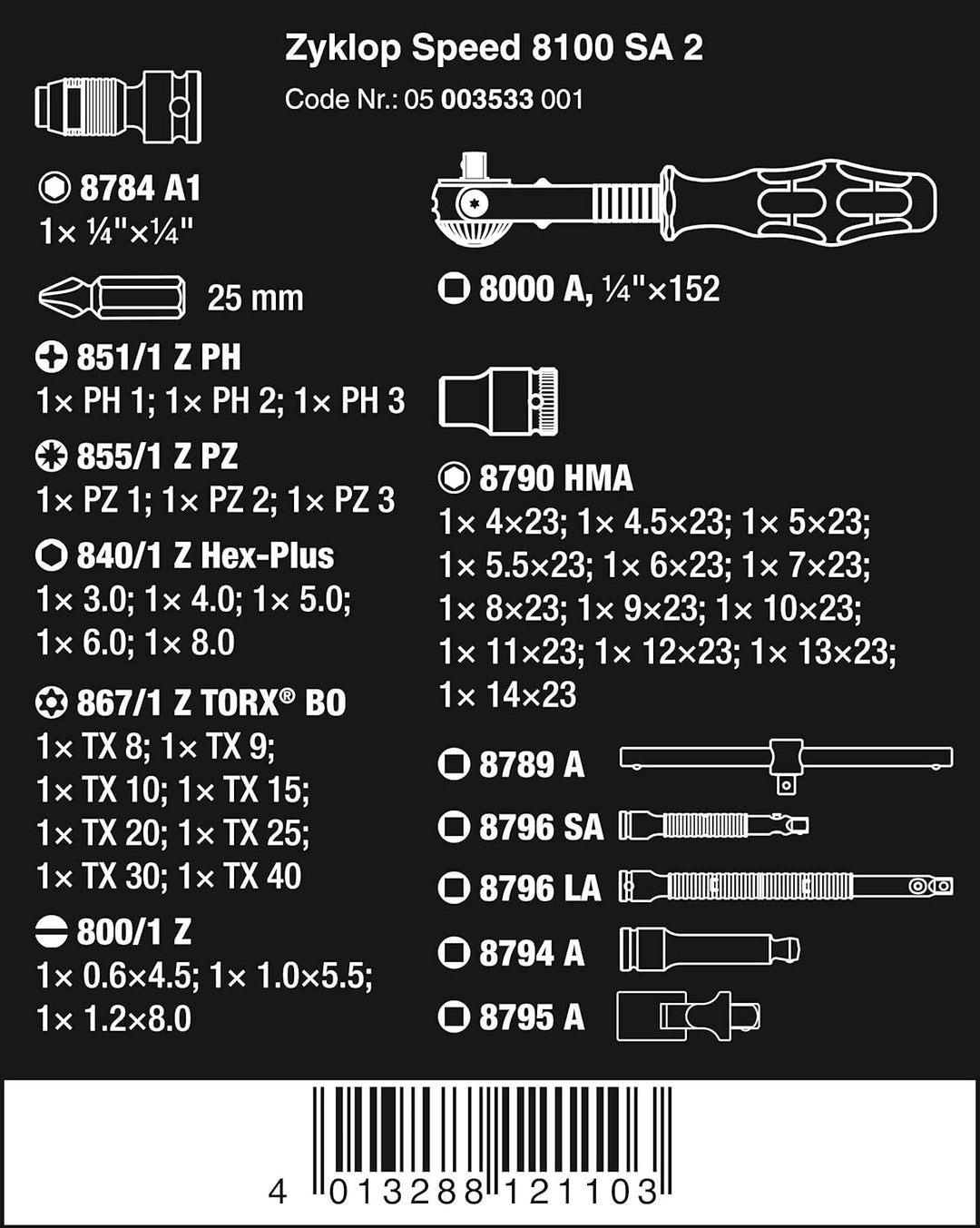 Zyklop Speed 8100 SA 2
Code Nr.: 05 003533 001

8784 A1
1× ¼"×¼"

25 mm

851/1 Z PH
1× PH 1; 1× PH 2; 1× PH 3

855/1 Z PZ
1× PZ 1; 1× PZ 2; 1× PZ 3

840/1 Z Hex-Plus
1× 3.0; 1× 4.0; 1× 5.0; 1× 6.0; 1× 8.0

867/1 Z TORX® BO
1× TX 8; 1× TX 9; 1× TX 10; 1× TX 15; 1× TX 20; 1× TX 25; 1× TX 30; 1× TX 40

800/1 Z
1× 0.6×4.5; 1× 1.0×5.5; 1× 1.2×8.0

8000 A, ¼"×152

8790 HMA
1× 4×23; 1× 4.5×23; 1× 5×23; 1× 5.5×23; 1× 6×23; 1× 7×23; 1× 8×23; 1× 9×23; 1× 10×23; 1× 11×23; 1× 12×23; 1× 13×23; 1× 14×23

8789 A

8796 SA

8796 LA

8794 A

8795 A

4 013288 121103