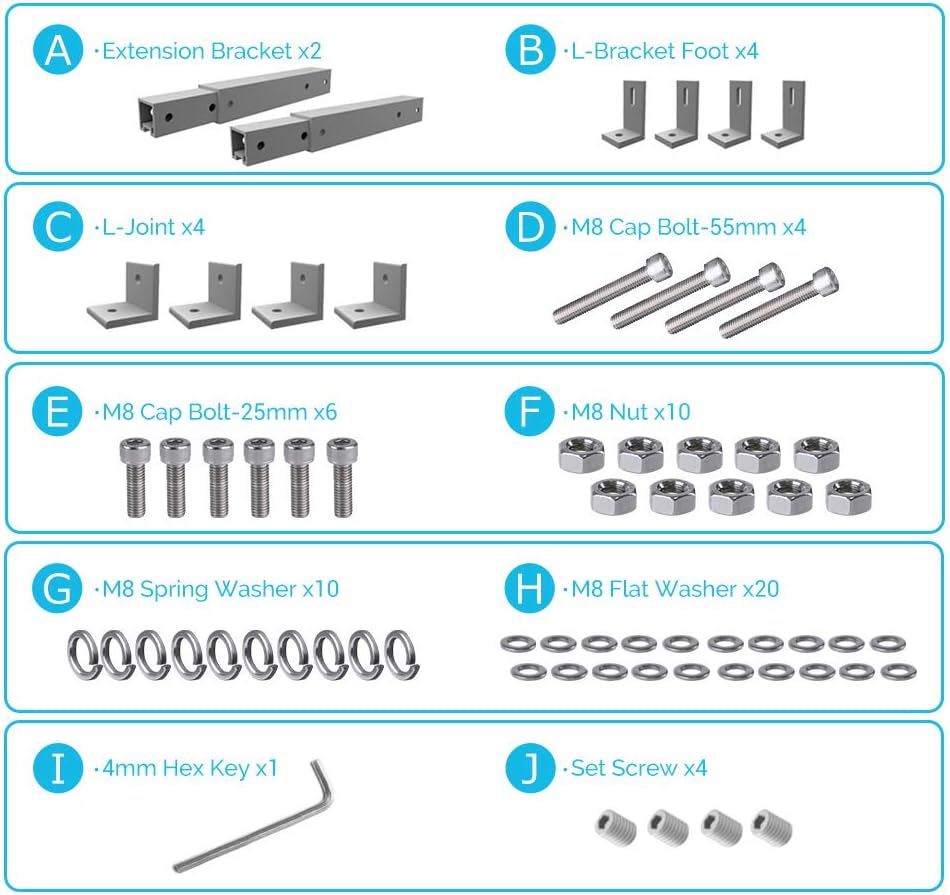 A ·Extension Bracket x2

B ·L-Bracket Foot x4

C ·L-Joint x4

D ·M8 Cap Bolt-55mm x4

E ·M8 Cap Bolt-25mm x6

F ·M8 Nut x10

G ·M8 Spring Washer x10

H ·M8 Flat Washer x20

I ·4mm Hex Key x1

J ·Set Screw x4