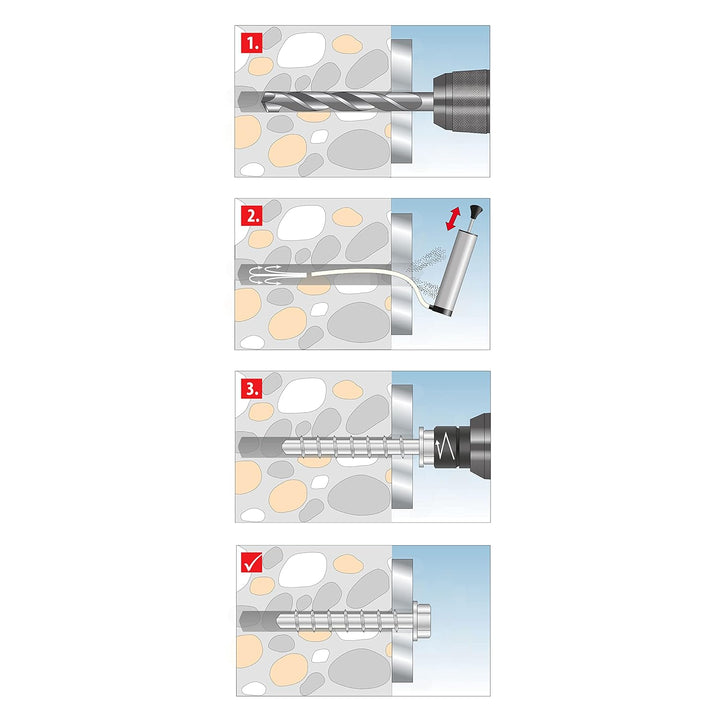 1.

2.

3.