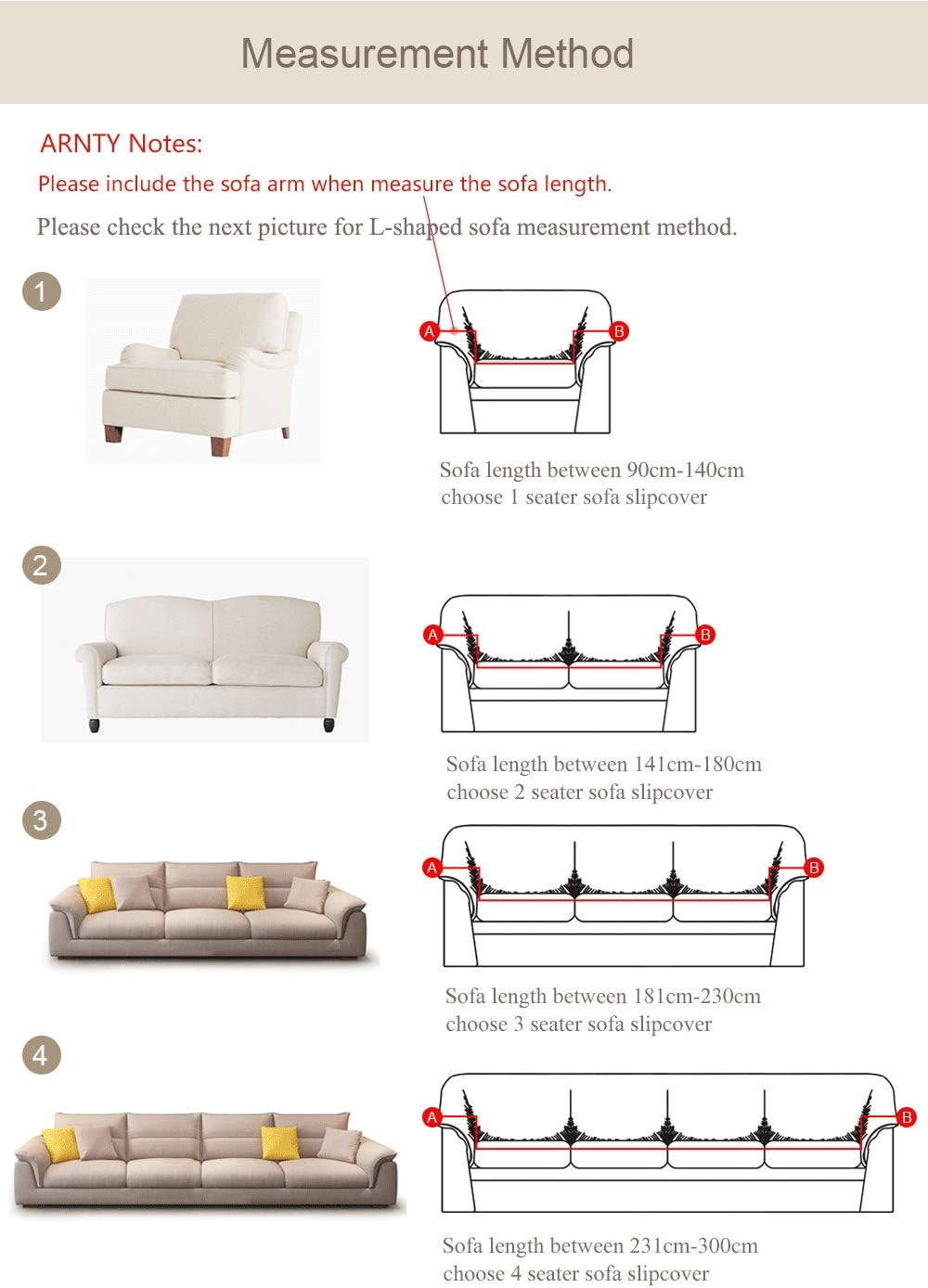 Measurement Method

ARNTY Notes:
Please include the sofa arm when measure the sofa length.
Please check the next picture for L-shaped sofa measurement method.

1

A B

Sofa length between 90cm-140cm
choose 1 seater sofa slipcover

2

A B

Sofa length between 141cm-180cm
choose 2 seater sofa slipcover

3

A B

Sofa length between 181cm-230cm
choose 3 seater sofa slipcover

4

A B

Sofa length between 231cm-300cm
choose 4 seater sofa slipcover