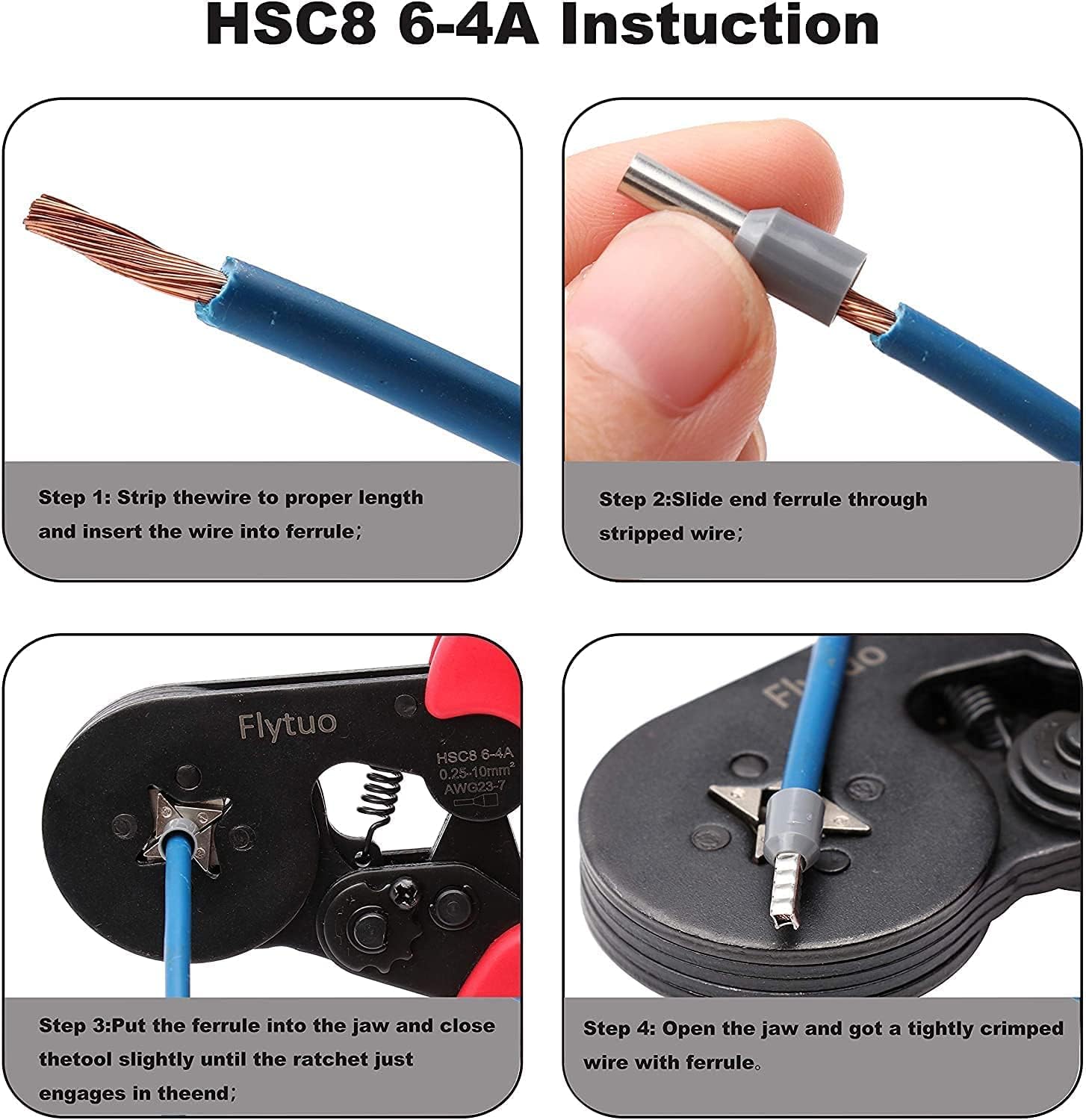 HSC8 6-4A Instuction

Step 1: Strip thewire to proper length and insert the wire into ferrule；

Step 2:Slide end ferrule through stripped wire；

Flytuo

HSC8 6-4A
0.25-10mm$^2$
AWG23-7

Step 3:Put the ferrule into the jaw and close thetool slightly until the ratchet just engages in theend；

Flytuo

Step 4: Open the jaw and got a tightly crimped wire with ferrule。