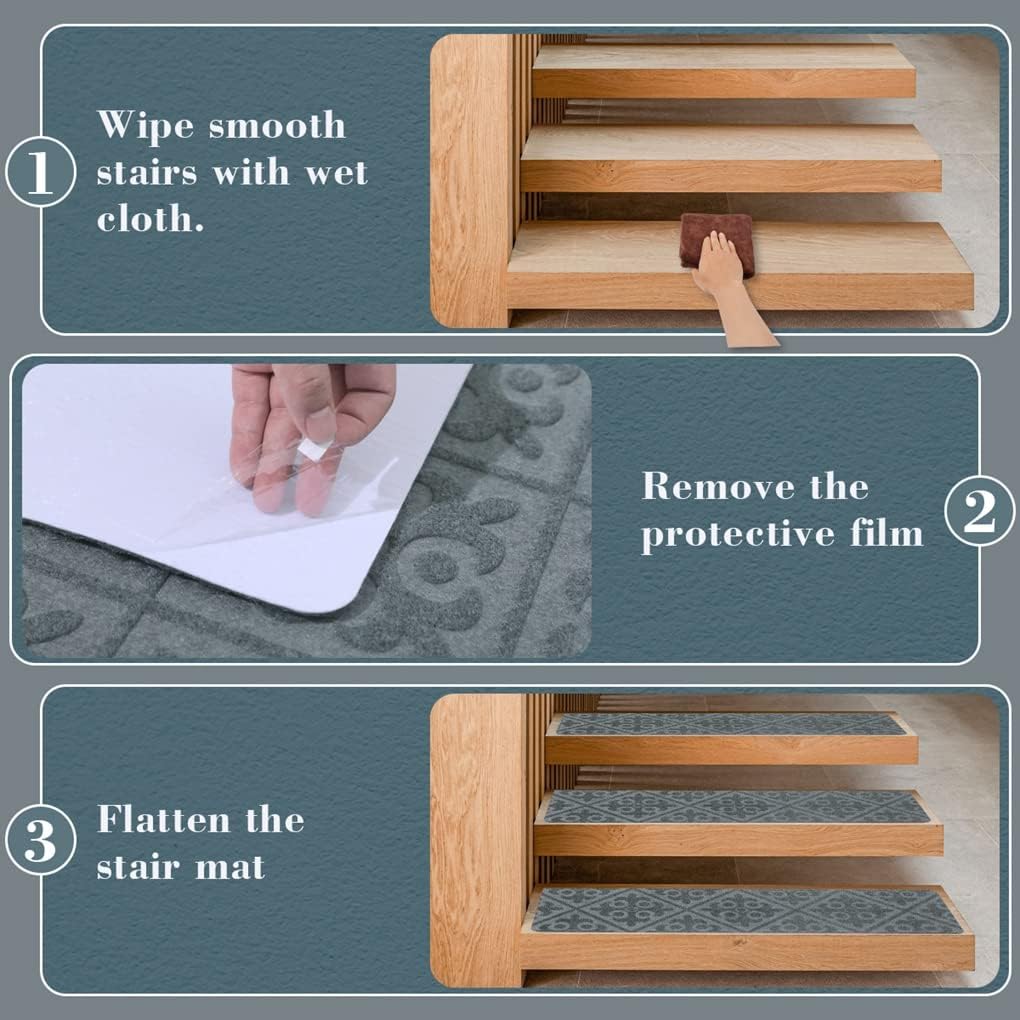 1

Wipe smooth stairs with wet cloth.

Remove the protective film

2

3

Flatten the stair mat