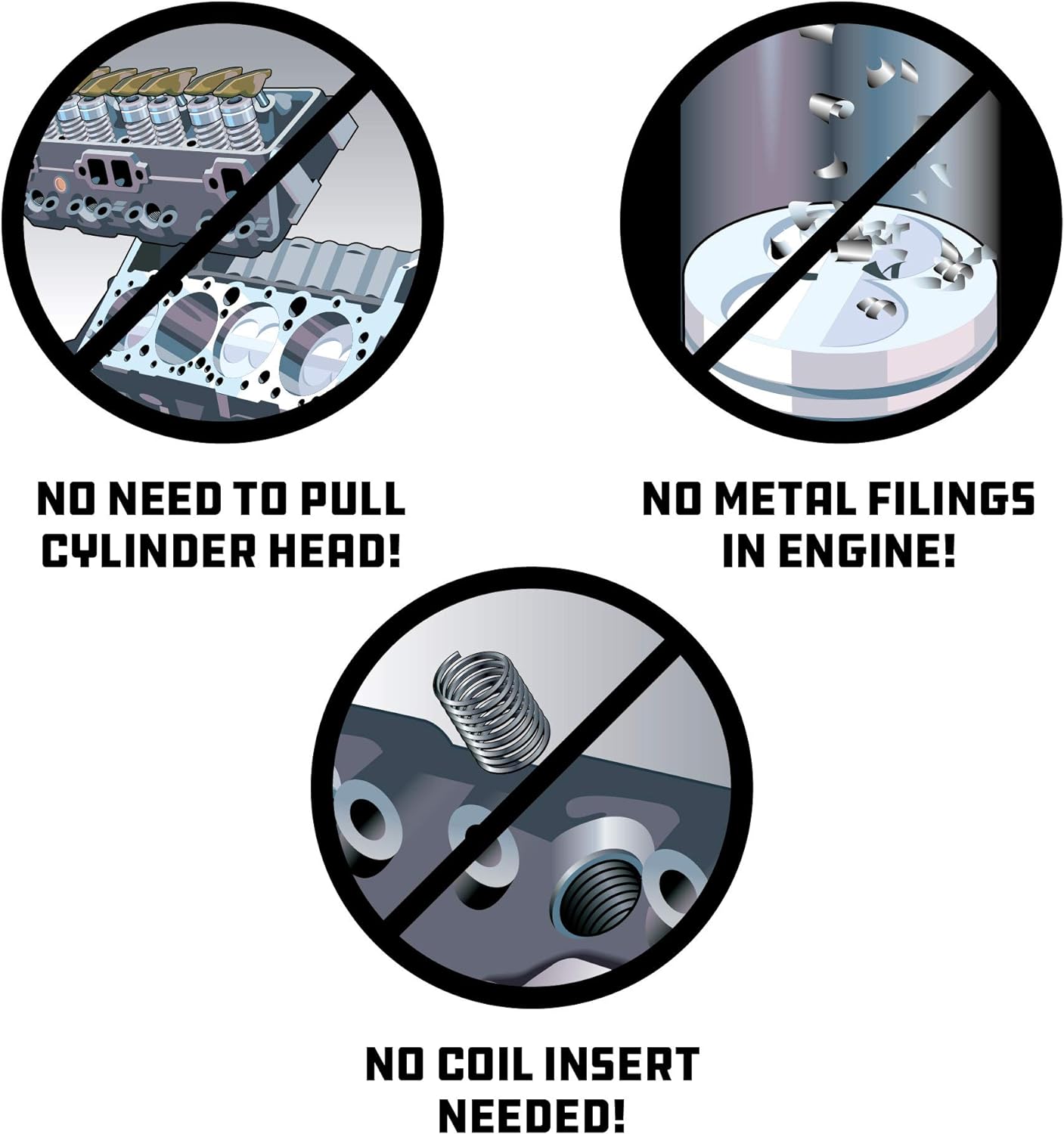 NO NEED TO PULL CYLINDER HEAD!

NO METAL FILINGS IN ENGINE!

NO COIL INSERT NEEDED!