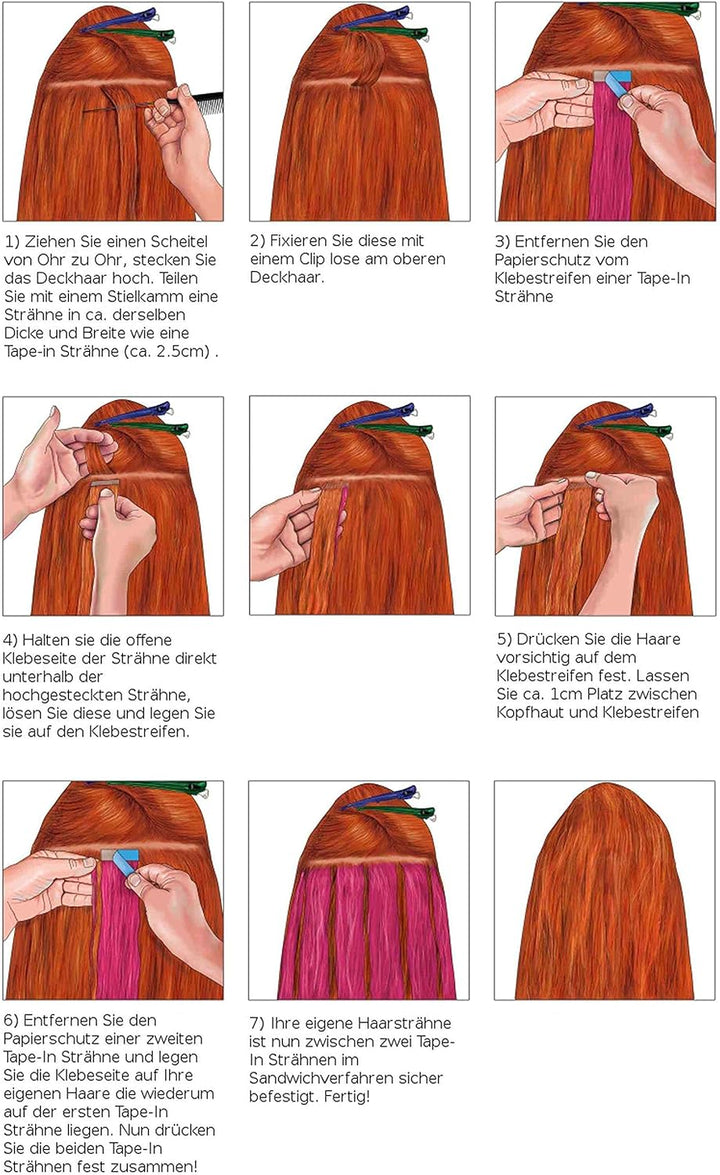 1) Ziehen Sie einen Scheitel von Ohr zu Ohr, stecken Sie das Deckhaar hoch. Teilen Sie mit einem Stielkamm eine Strähne in ca. derselben Dicke und Breite wie eine Tape-in Strähne (ca. 2.5cm) .

2) Fixieren Sie diese mit einem Clip lose am oberen Deckhaar.

3) Entfernen Sie den Papierschutz vom Klebestreifen einer Tape-In Strähne

4) Halten sie die offene Klebeseite der Strähne direkt unterhalb der hochgesteckten Strähne, lösen Sie diese und legen Sie sie auf den Klebestreifen.

5) Drücken Sie die Haare vorsichtig auf dem Klebestreifen fest. Lassen Sie ca. 1cm Platz zwischen Kopfhaut und Klebestreifen

6) Entfernen Sie den Papierschutz einer zweiten Tape-In Strähne und legen Sie die Klebeseite auf Ihre eigenen Haare die wiederum auf der ersten Tape-In Strähne liegen. Nun drücken Sie die beiden Tape-In Strähnen fest zusammen!

7) Ihre eigene Haarsträhne ist nun zwischen zwei Tape-In Strähnen im Sandwichverfahren sicher befestigt. Fertig!