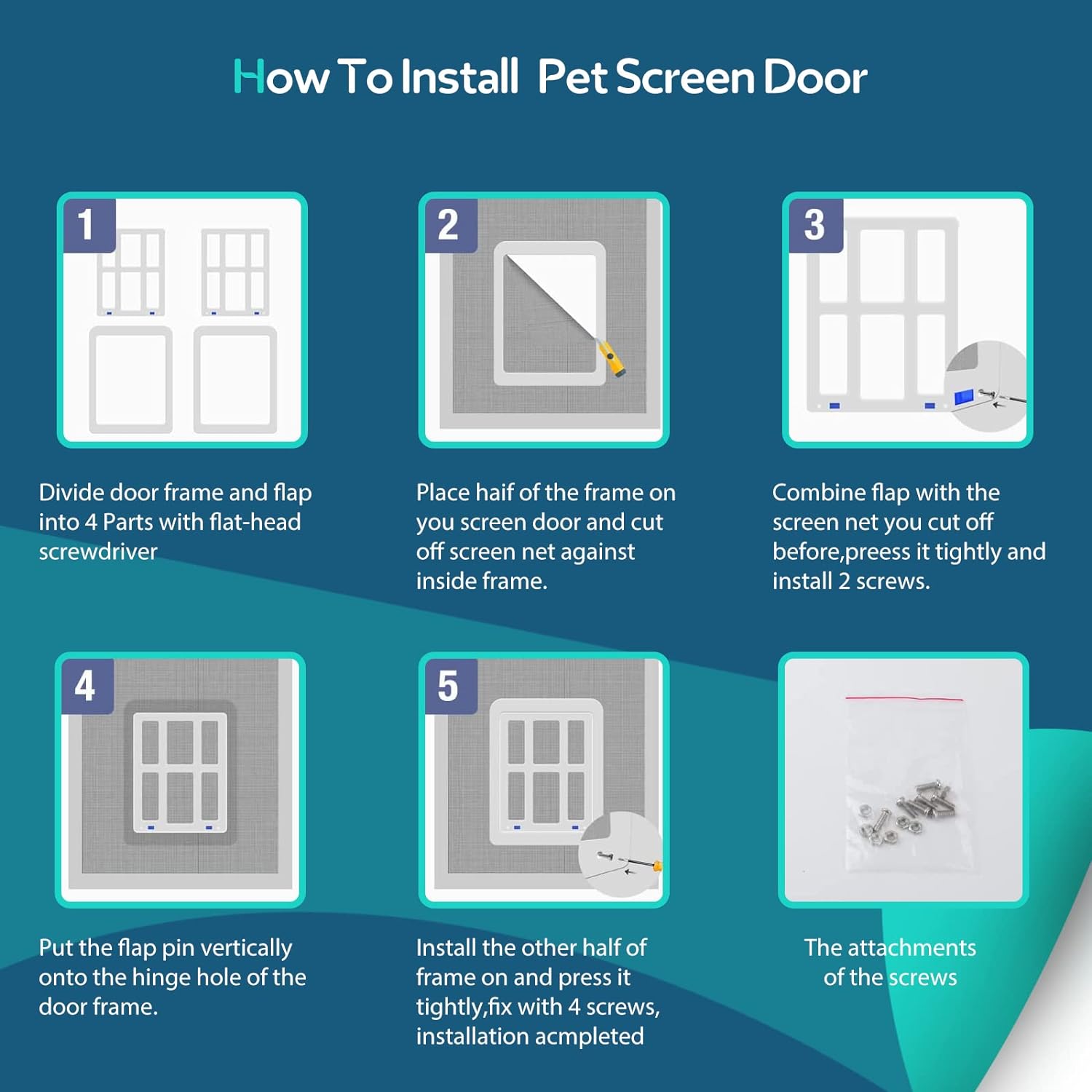 How To Install Pet Screen Door

1

Divide door frame and flap into 4 Parts with flat-head screwdriver

2

Place haif of the frame on you screen door and cut off screen net against inside frame.

3

Combine flap with the screen net you cut off before,preess it tightly and install 2 screws.

4

Put the flap pin vertically onto the hinge hole of the door frame.

5

Install the other half of frame on and press it tightly,fix with 4 screws, installation acmpleted

The attachments of the screws