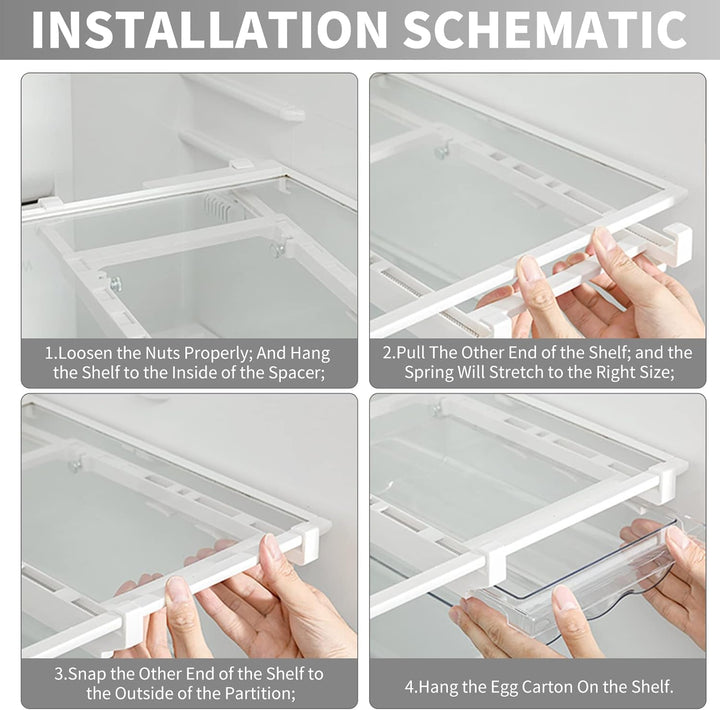 INSTALLATION SCHEMATIC

1.Loosen the Nuts Properly; And Hang the Shelf to the Inside of the Spacer;

2.Pull The Other End of the Shelf; and the Spring Will Stretch to the Right Size;

3.Snap the Other End of the Shelf to the Outside of the Partition;

4.Hang the Egg Carton On the Shelf.