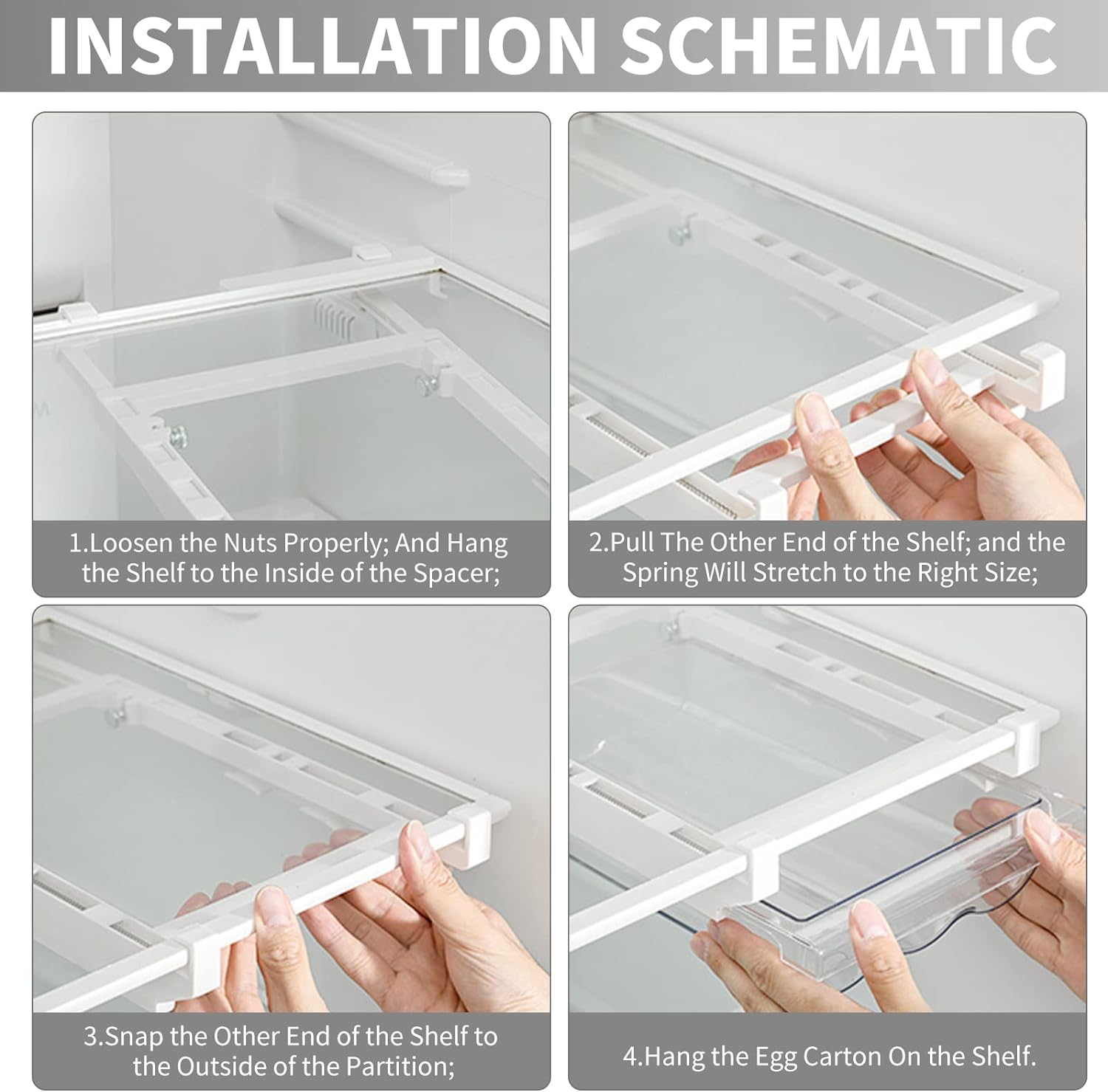 INSTALLATION SCHEMATIC

1.Loosen the Nuts Properly; And Hang the Shelf to the Inside of the Spacer;

2.Pull The Other End of the Shelf; and the Spring Will Stretch to the Right Size;

3.Snap the Other End of the Shelf to the Outside of the Partition;

4.Hang the Egg Carton On the Shelf.