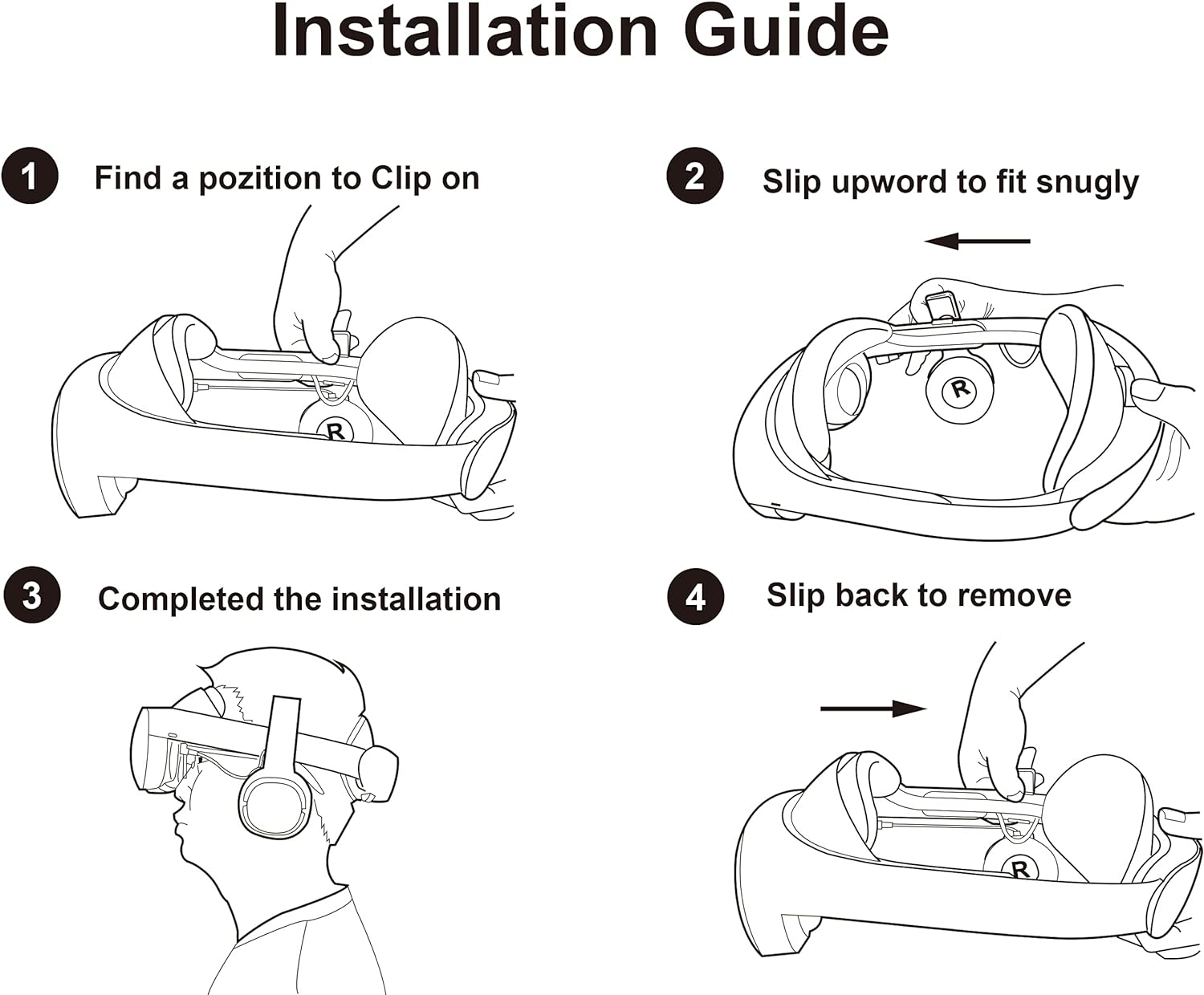 Installation Guide

1 Find a pozition to Clip on

R

2 Slip upword to fit snugly

R

3 Completed the installation

4 Slip back to remove

R