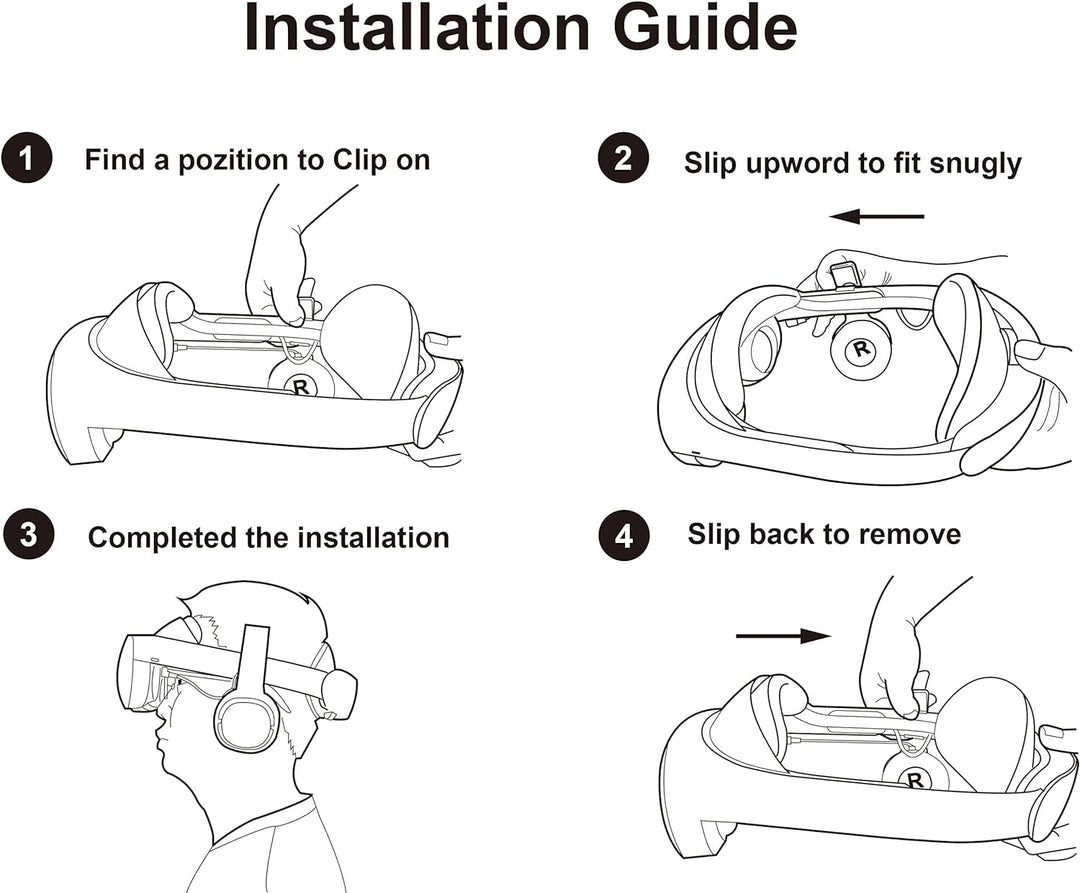 Installation Guide

1 Find a pozition to Clip on

R

2 Slip upword to fit snugly

R

3 Completed the installation

4 Slip back to remove

R