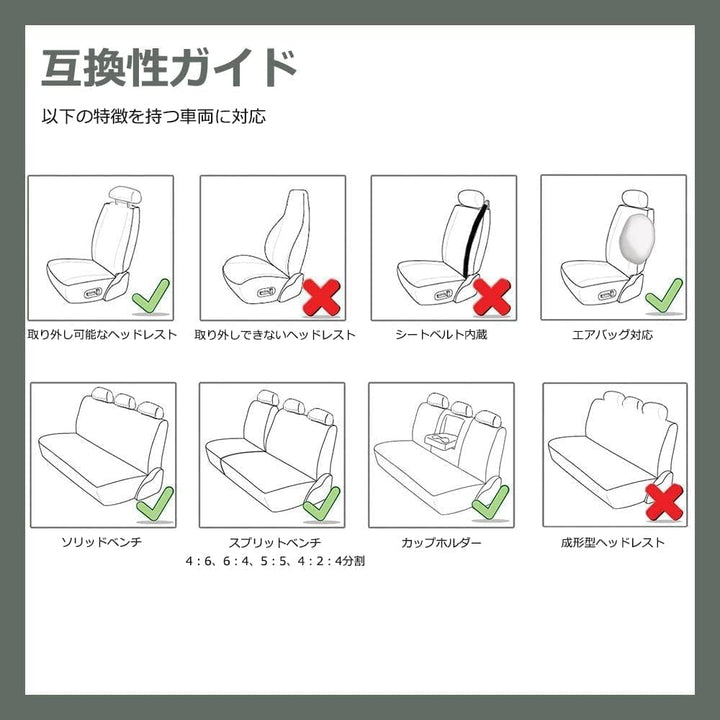 互換性ガイド

以下の特徴を持つ車両に対応

取り外し可能なヘッドレスト

取り外しできないヘッドレスト

シートベルト内蔵

エアバッグ対応

ソリッドベンチ

スプリットベンチ
4：6、6：4、5：5、4：2：4分割

カップホルダー

成形型ヘッドレスト