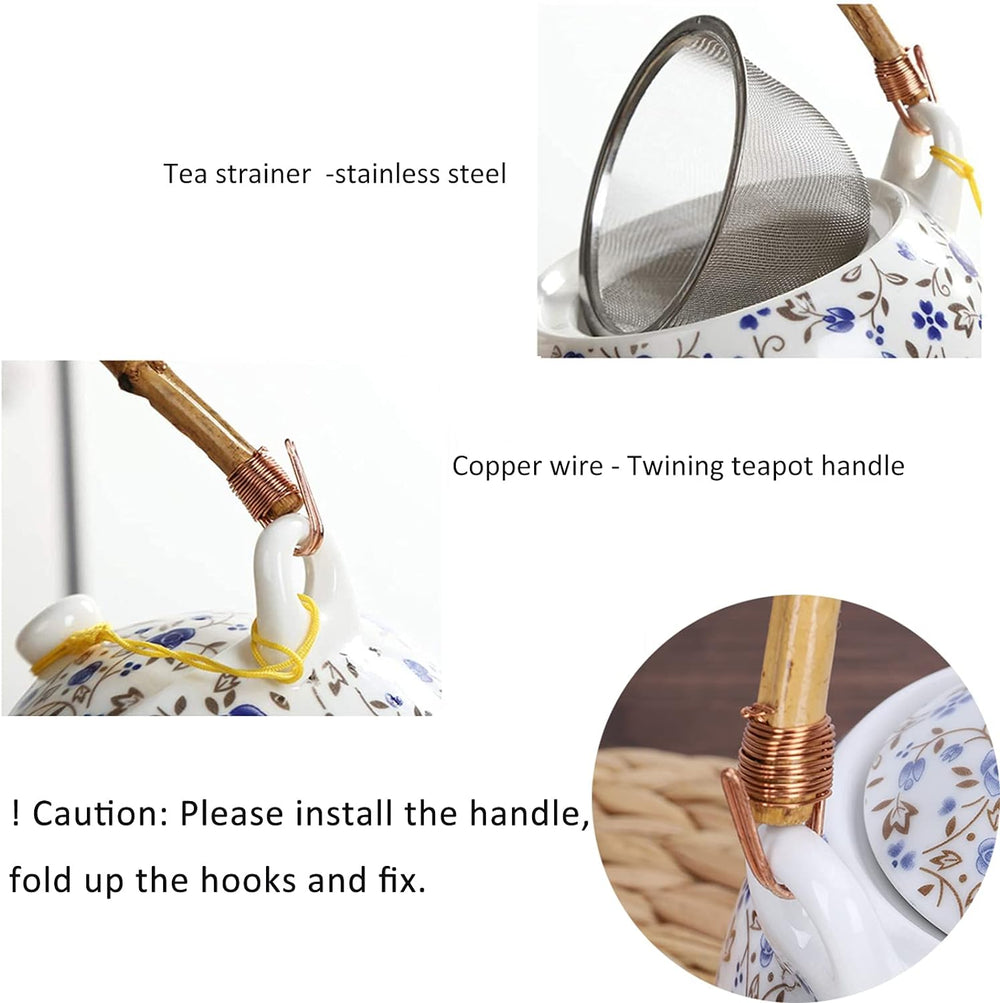 Tea strainer  -stainless steel

Copper wire - Twining teapot handle

! Caution: Please install the handle, fold up the hooks and fix.