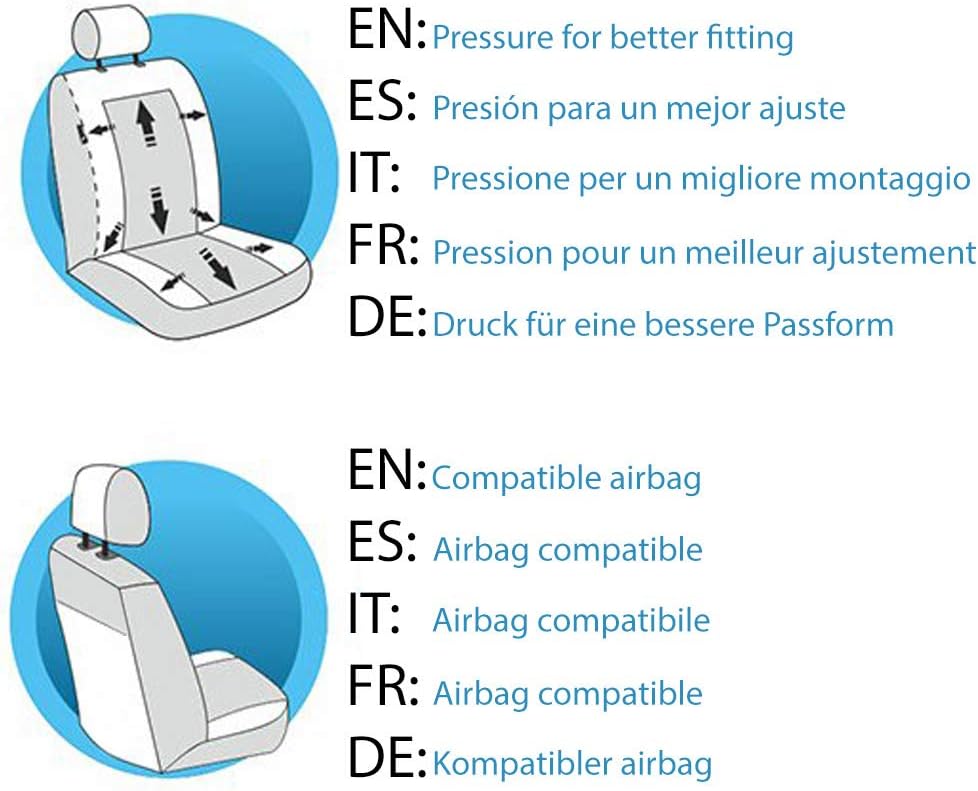 EN: Pressure for better fitting
ES: Presión para un mejor ajuste
IT: Pressione per un migliore montaggio
FR: Pression pour un meilleur ajustement
DE: Druck für eine bessere Passform

EN: Compatible airbag
ES: Airbag compatible
IT: Airbag compatibile
FR: Airbag compatible
DE: Kompatibler airbag