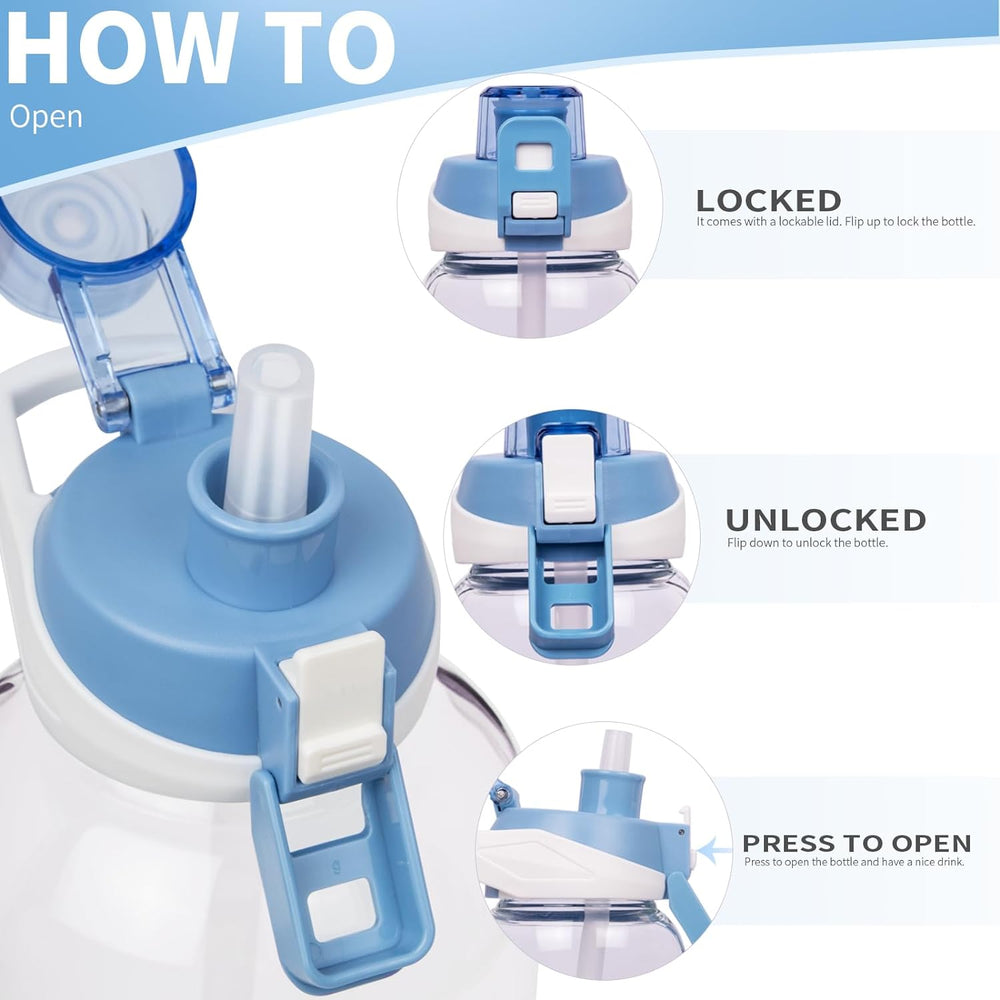 HOW TO
Open

LOCKED
It comes with a lockable lid. Flip up to lock the bottle.

UNLOCKED
Flip down to unlock the bottle.

PRESS TO OPEN
Press to open the bottle and have a nice drink.