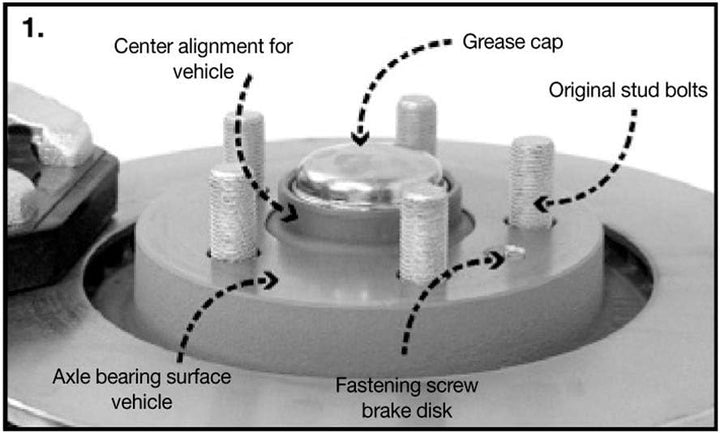 1.

Center alignment for vehicle

Grease cap

Original stud bolts

Axle bearing surface vehicle

Fastening screw brake disk