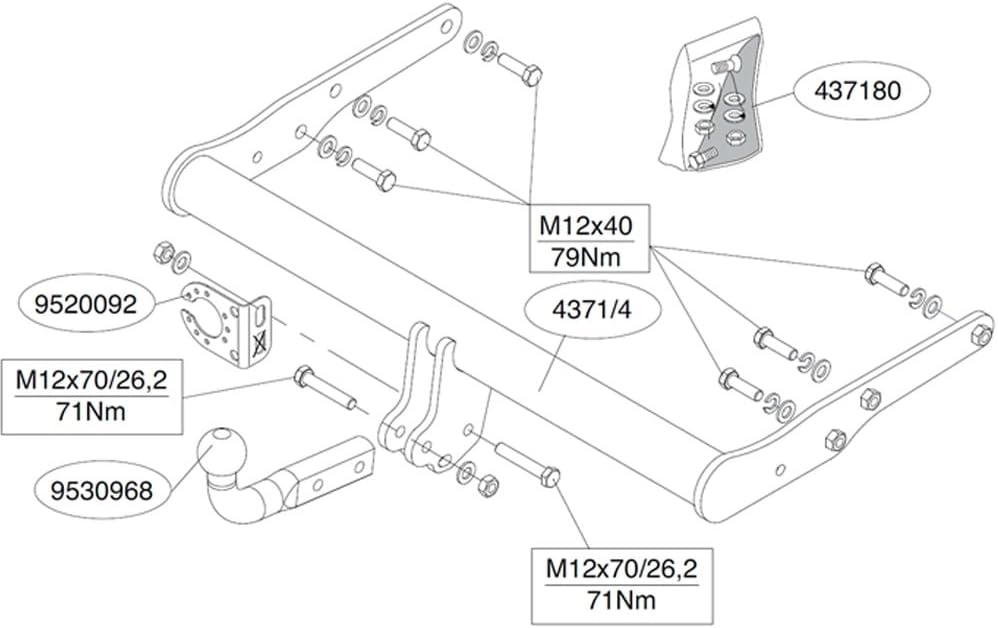 437180

M12x40
79Nm

9520092

4371/4

M12x70/26,2
71Nm

9530968

M12x70/26,2
71Nm