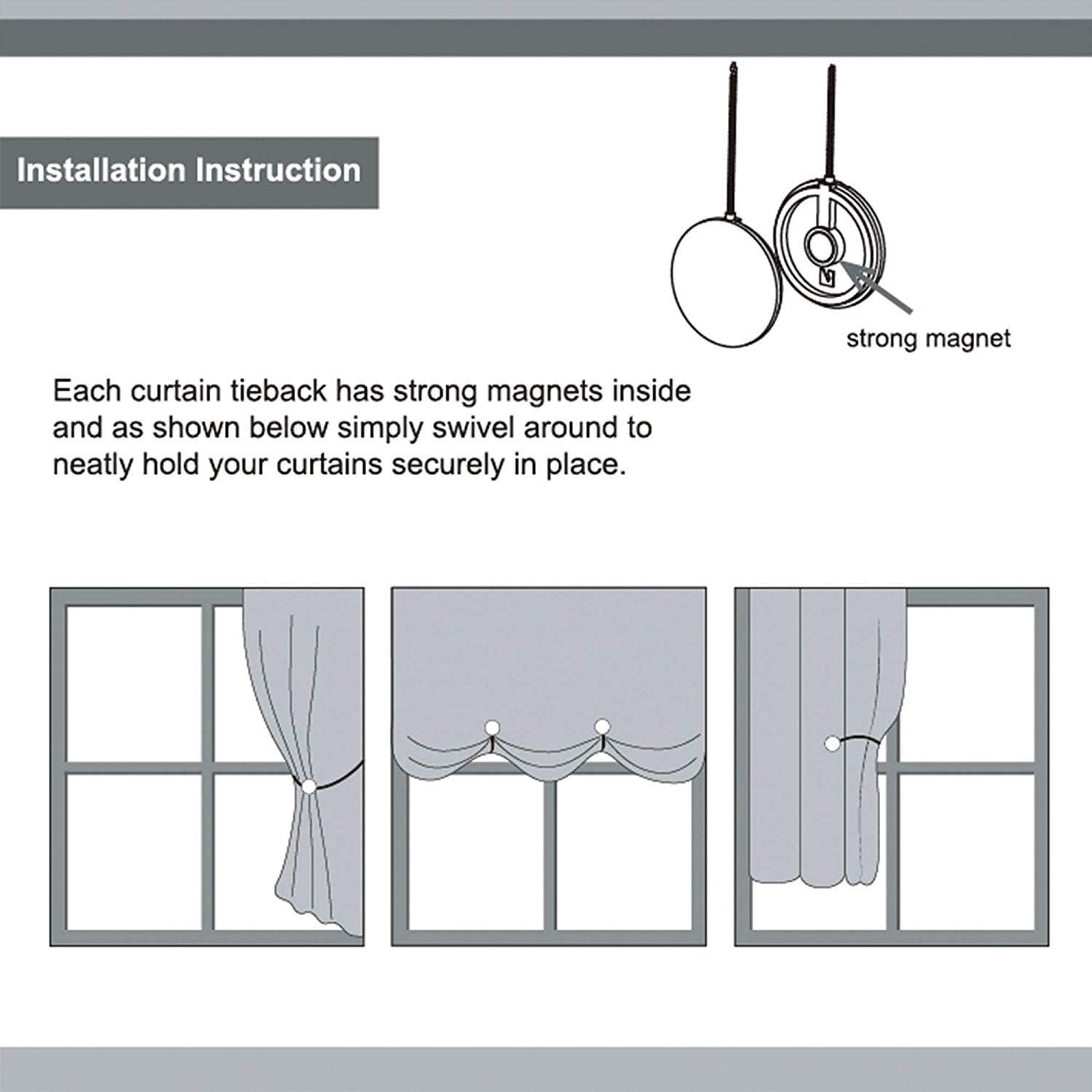 Installation Instruction

strong magnet

Each curtain tieback has strong magnets inside and as shown below simply swivel around to neatly hold your curtains securely in place.