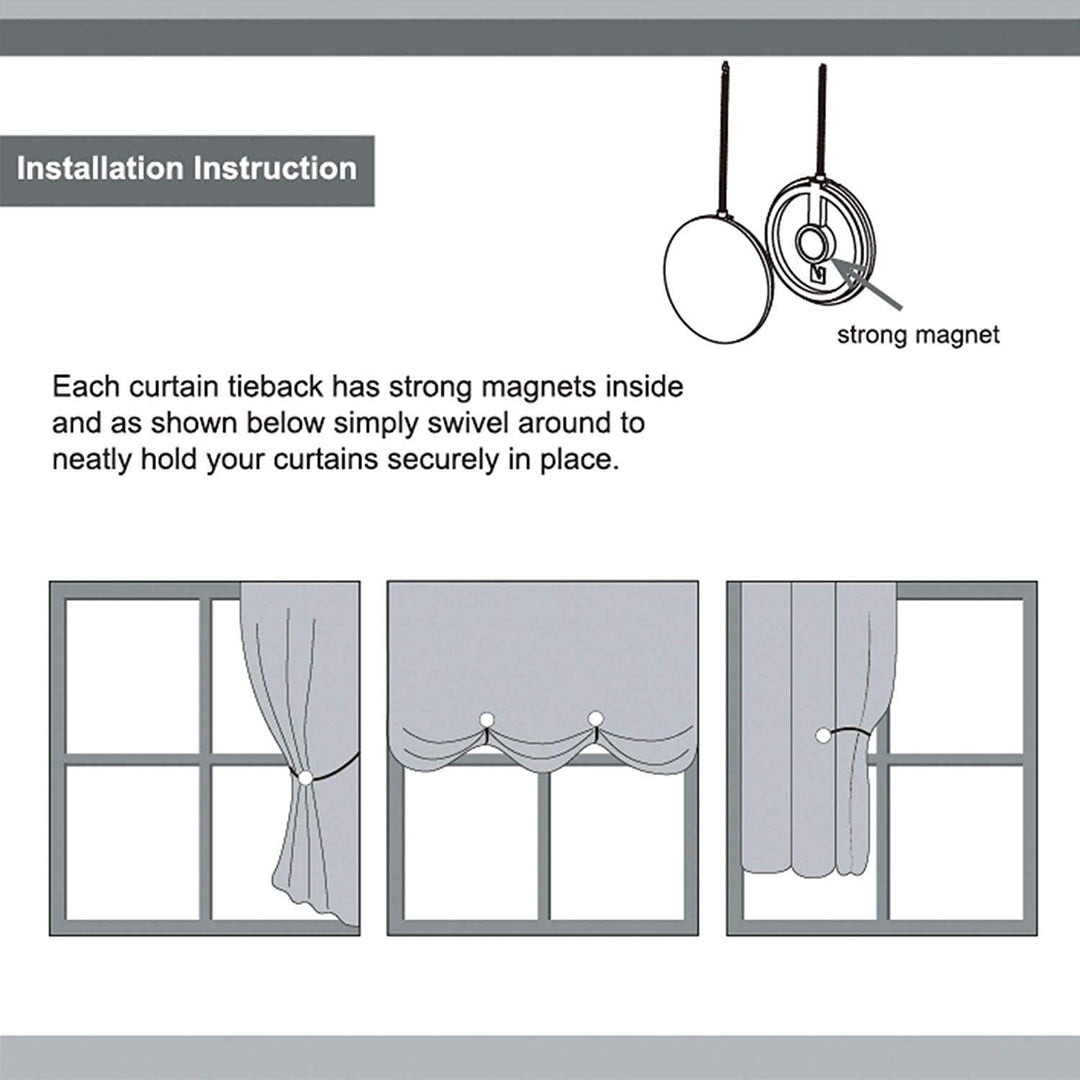 Installation Instruction

strong magnet

Each curtain tieback has strong magnets inside and as shown below simply swivel around to neatly hold your curtains securely in place.