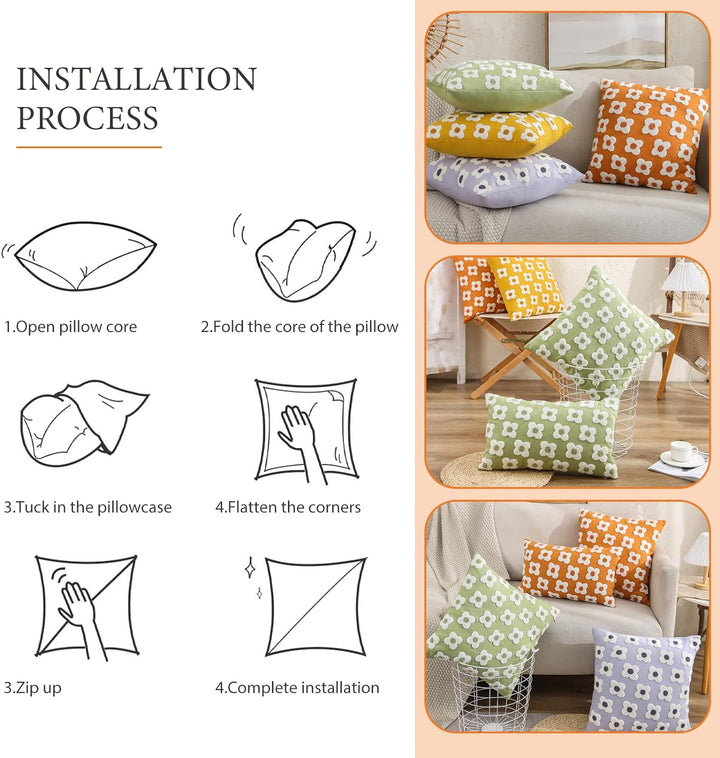 INSTALLATION PROCESS

1.Open pillow core

2.Fold the core of the pillow

3.Tuck in the pillowcase

4.Flatten the corners

3.Zip up

4.Complete installation