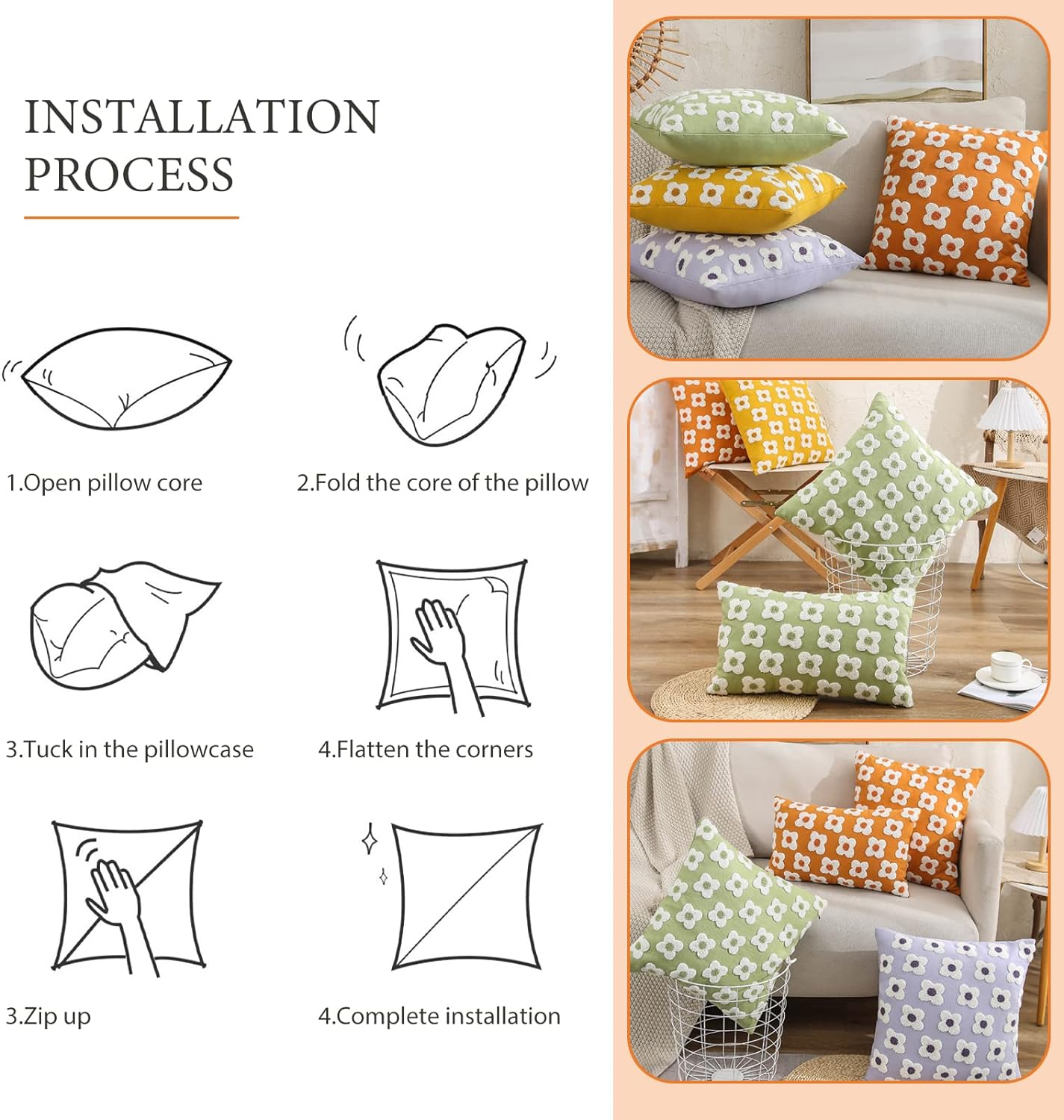 INSTALLATION PROCESS

1.Open pillow core

2.Fold the core of the pillow

3.Tuck in the pillowcase

4.Flatten the corners

3.Zip up

4.Complete installation