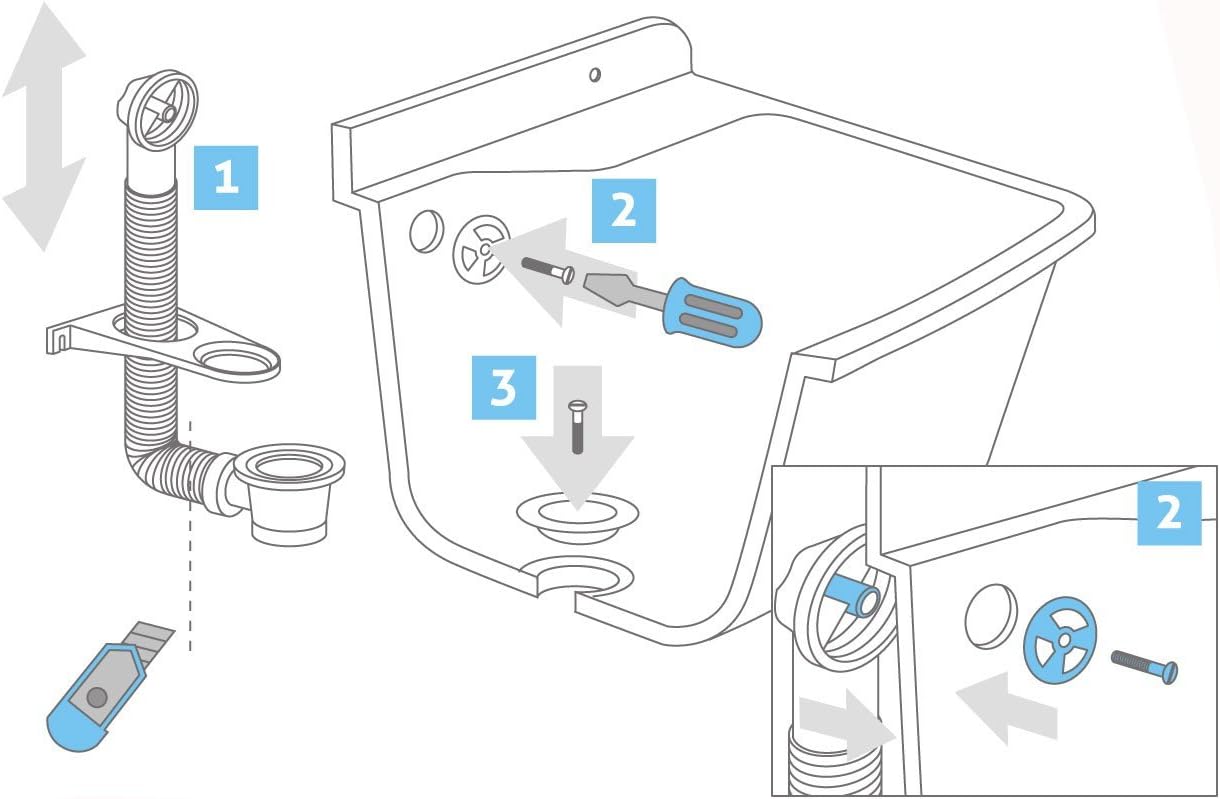 1

2

3

2