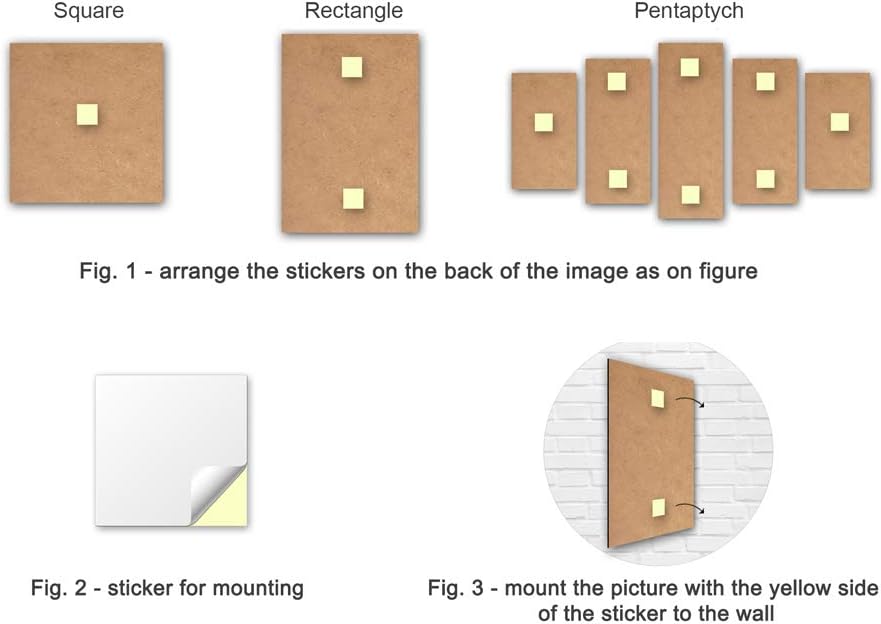 Square

Rectangle

Pentaptych

Fig. 1 - arrange the stickers on the back of the image as on figure

Fig. 2 - sticker for mounting

Fig. 3 - mount the picture with the yellow side of the sticker to the wall