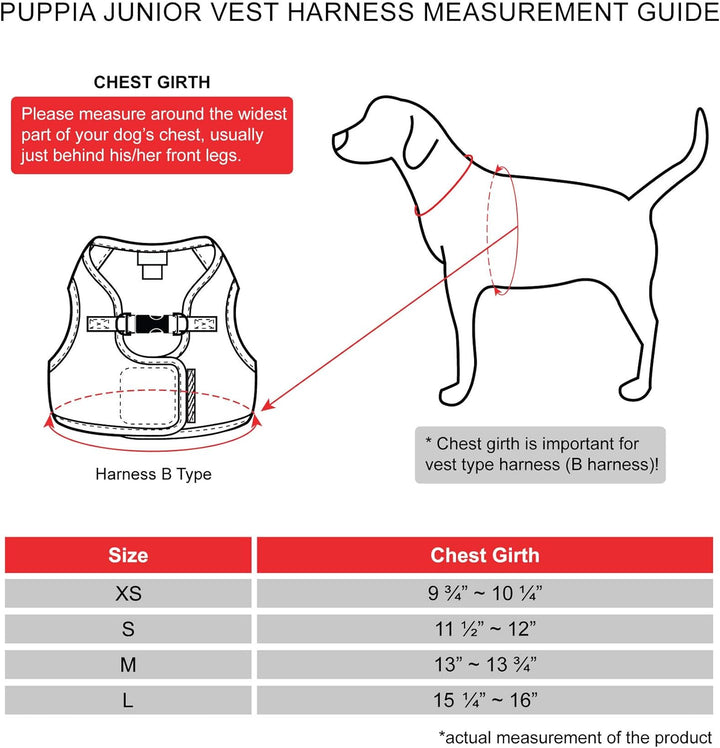 PUPPIA JUNIOR VEST HARNESS MEASUREMENT GUIDE

CHEST GIRTH

Please measure around the widest part of your dog's chest, usually just behind his/her front legs.

Harness B Type

* Chest girth is important for vest type harness (B harness)!

| Size | Chest Girth |
|---|---|
| XS | 9 ¾" ~ 10 ¼" |
| S | 11 ½" ~ 12" |
| M | 13" ~ 13 ¾" |
| L | 15 ¼" ~ 16" |

*actual measurement of the product