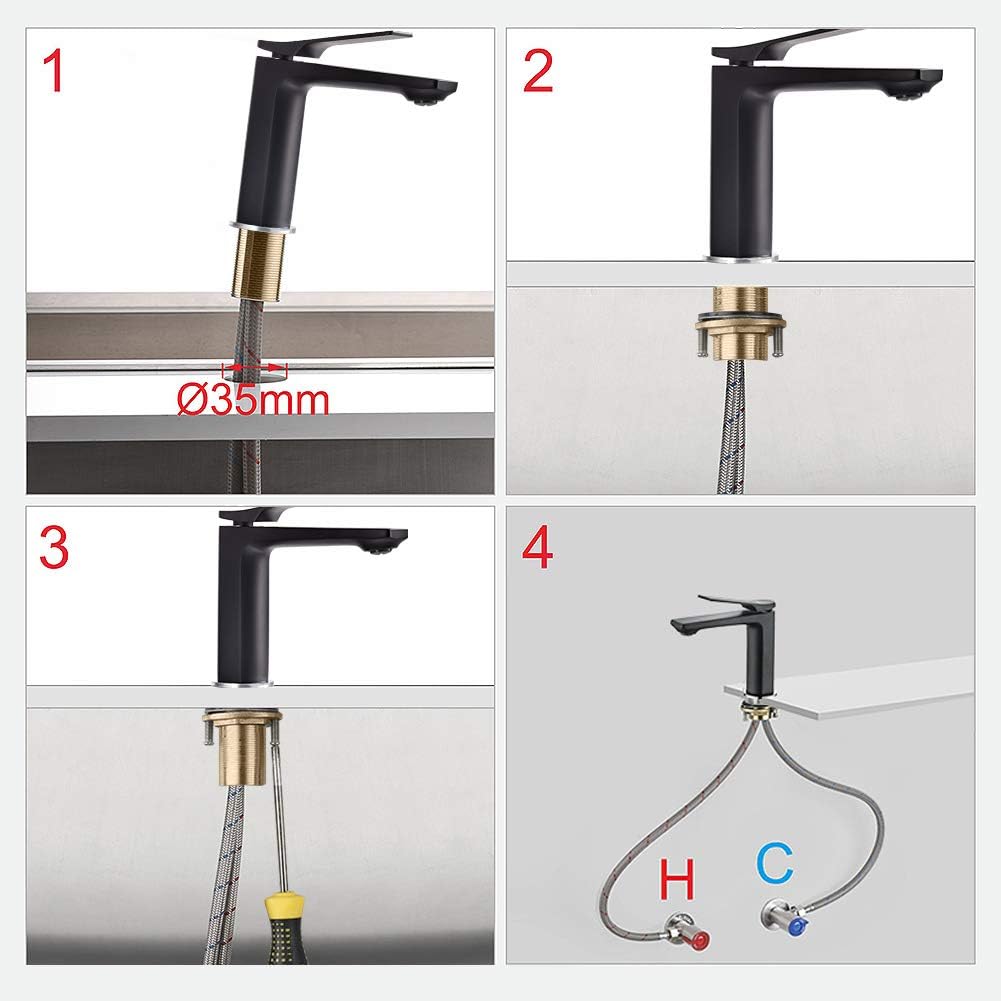 1

Ø35mm

2

3

4

H

C