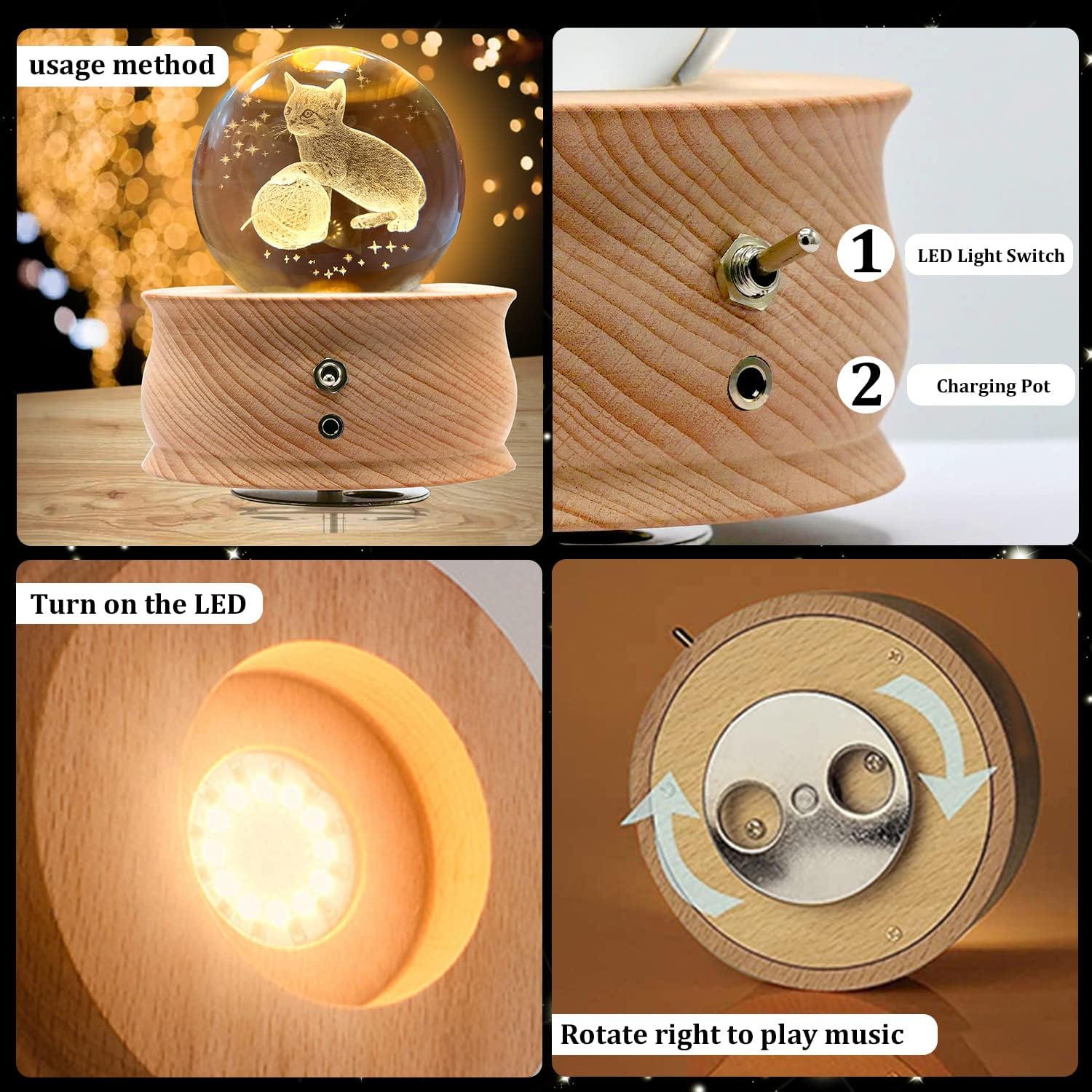 usage method

1 LED Light Switch

2 Charging Pot

Turn on the LED

Rotate right to play music