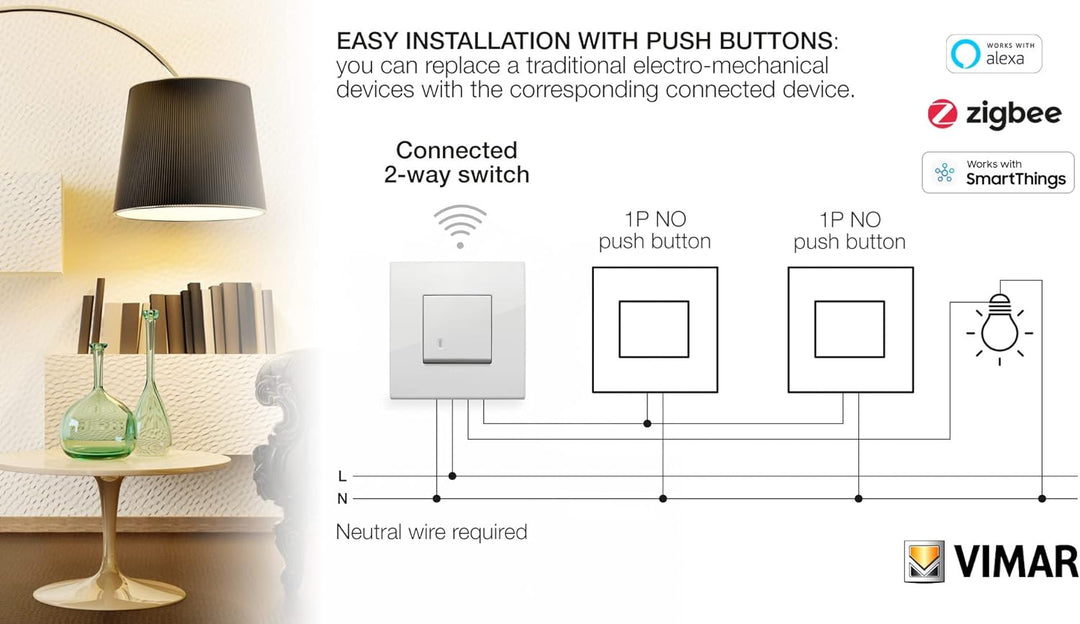 EASY INSTALLATION WITH PUSH BUTTONS: you can replace a traditional electro-mechanical devices with the corresponding connected device.

WORKS WITH alexa

zigbee

Works with SmartThings

Connected 2-way switch

1P NO push button

1P NO push button

L

N

Neutral wire required

VIMAR