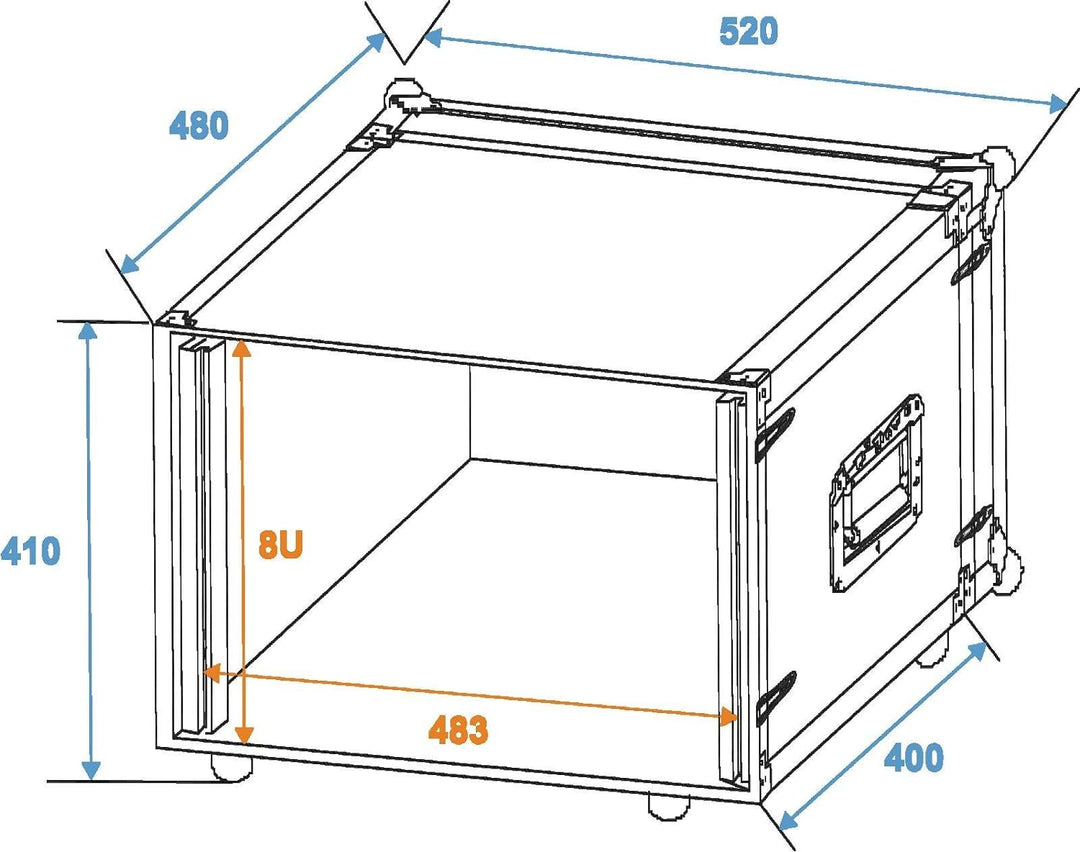 520

480

410

8U

483

400