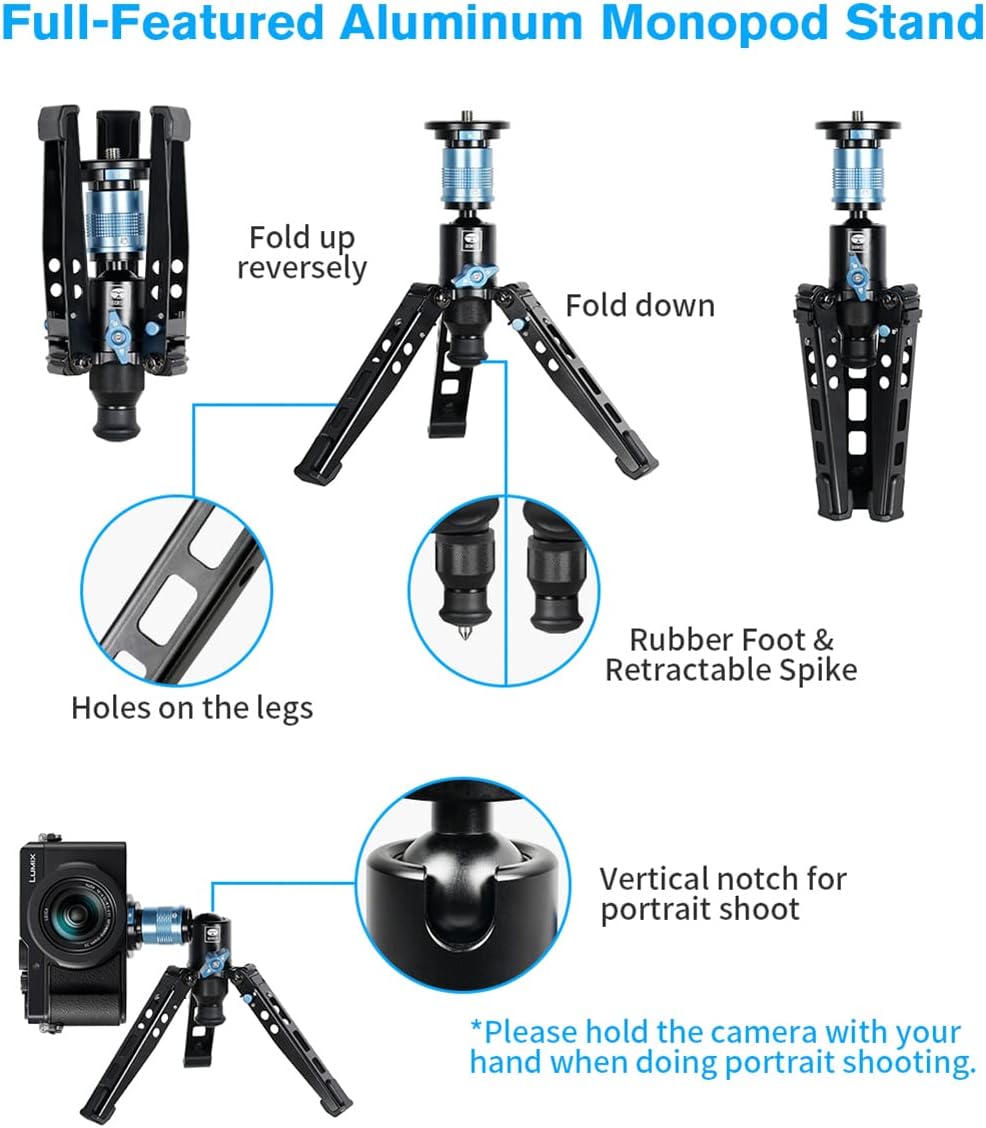 Full-Featured Aluminum Monopod Stand

Fold up reversely

Fold down

Holes on the legs

Rubber Foot & Retractable Spike

LUMIX

Vertical notch for portrait shoot

*Please hold the camera with your hand when doing portrait shooting.