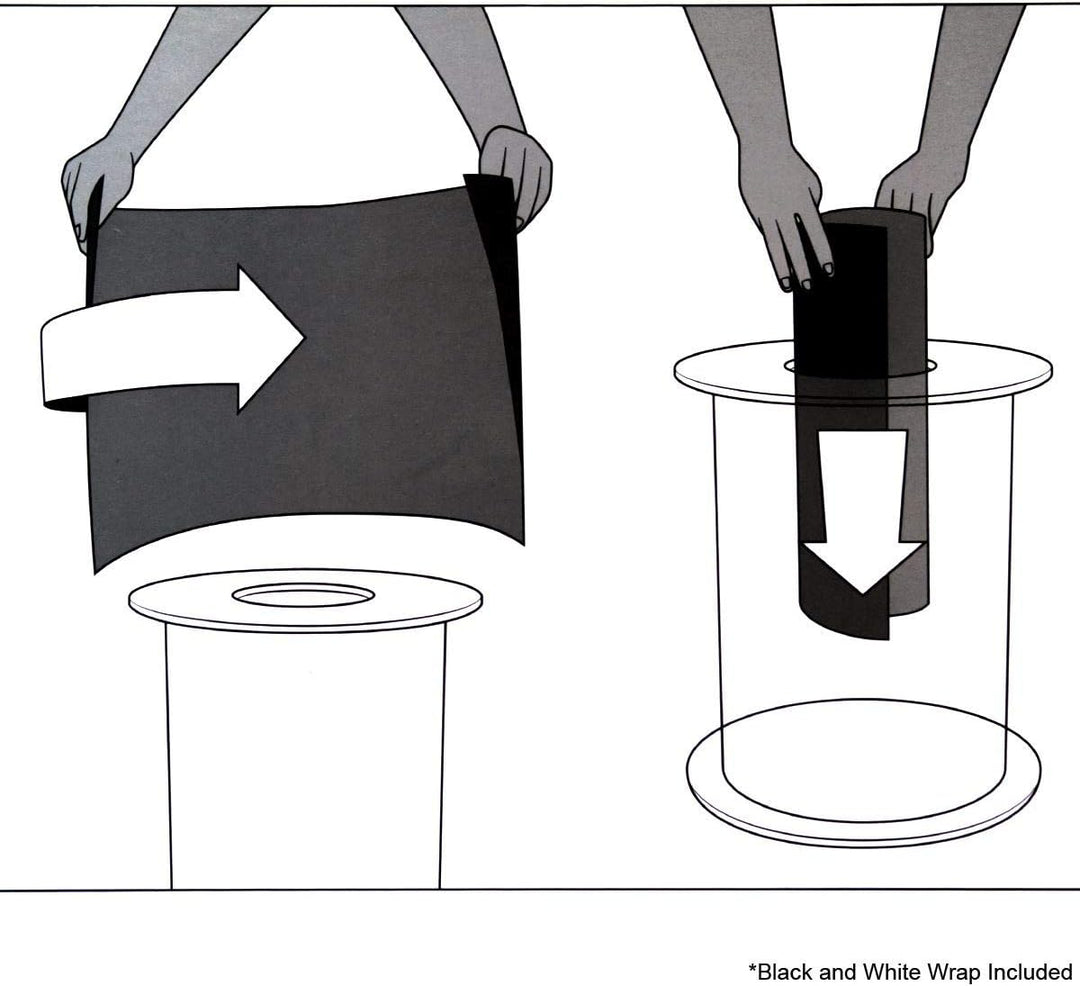 *Black and White Wrap Included