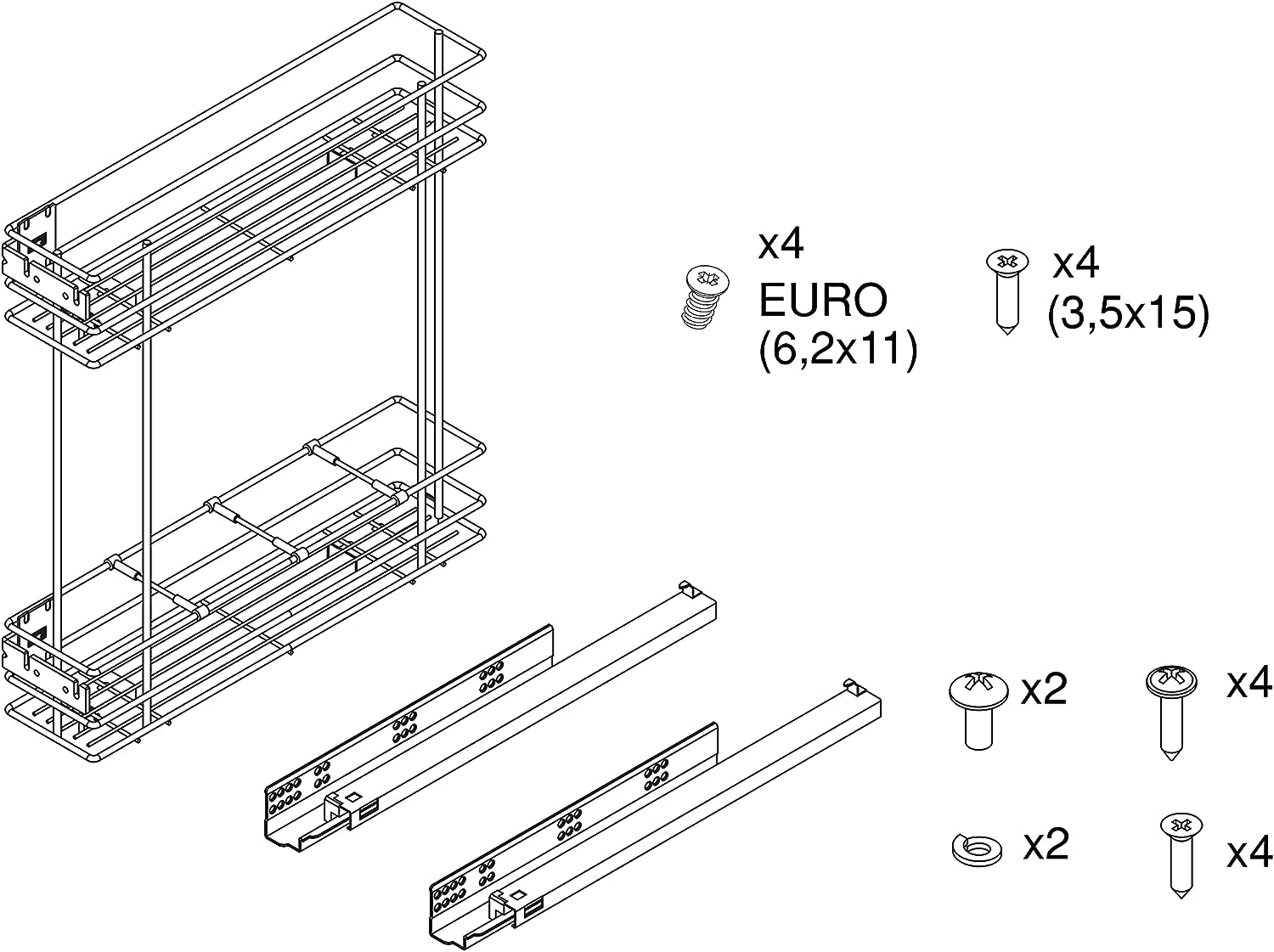 x4
EURO
(6,2x11)

x4
(3,5x15)

x2

x4

x2

x4