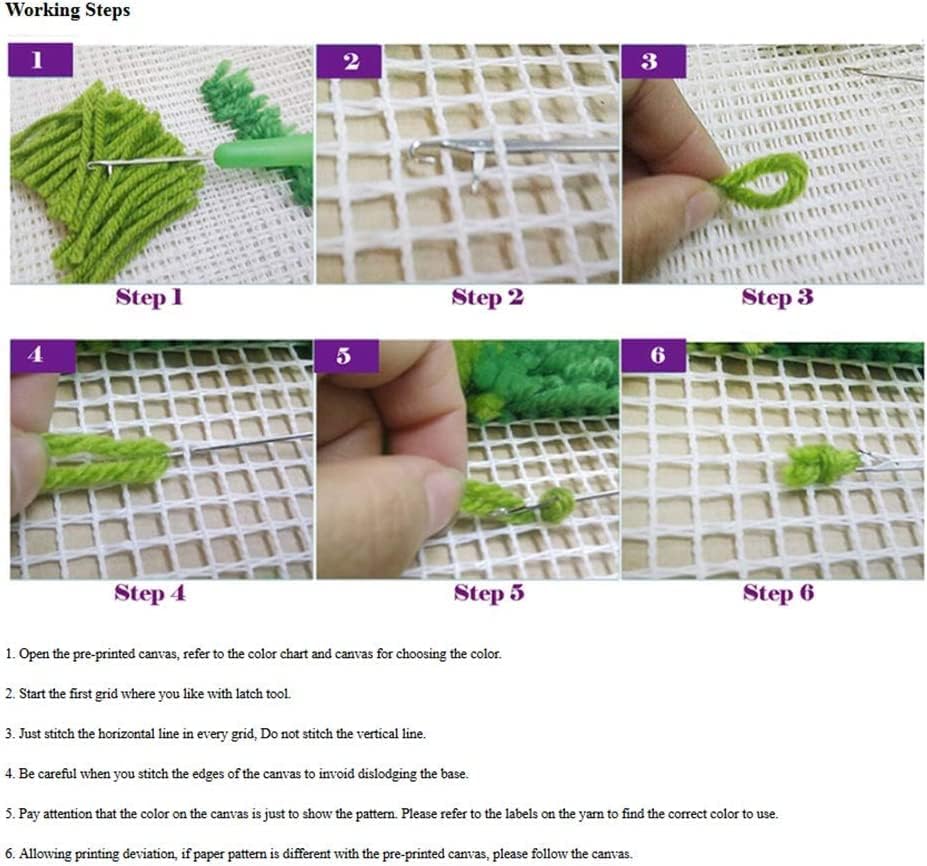 Working Steps

1

Step 1

2

Step 2

3

Step 3

4

Step 4

5

Step 5

6

Step 6

1. Open the pre-printed canvas, refer to the color chart and canvas for choosing the color.

2. Start the first grid where you like with latch tool.

3. Just stitch the horizontal line in every grid, Do not stitch the vertical line.

4. Be careful when you stitch the edges of the canvas to invoid dislodging the base.

5. Pay attention that the color on the canvas is just to show the pattern. Please refer to the labels on the yarn to find the correct color to use.

6. Allowing printing deviation, if paper pattern is different with the pre-printed canvas, please follow the canvas.