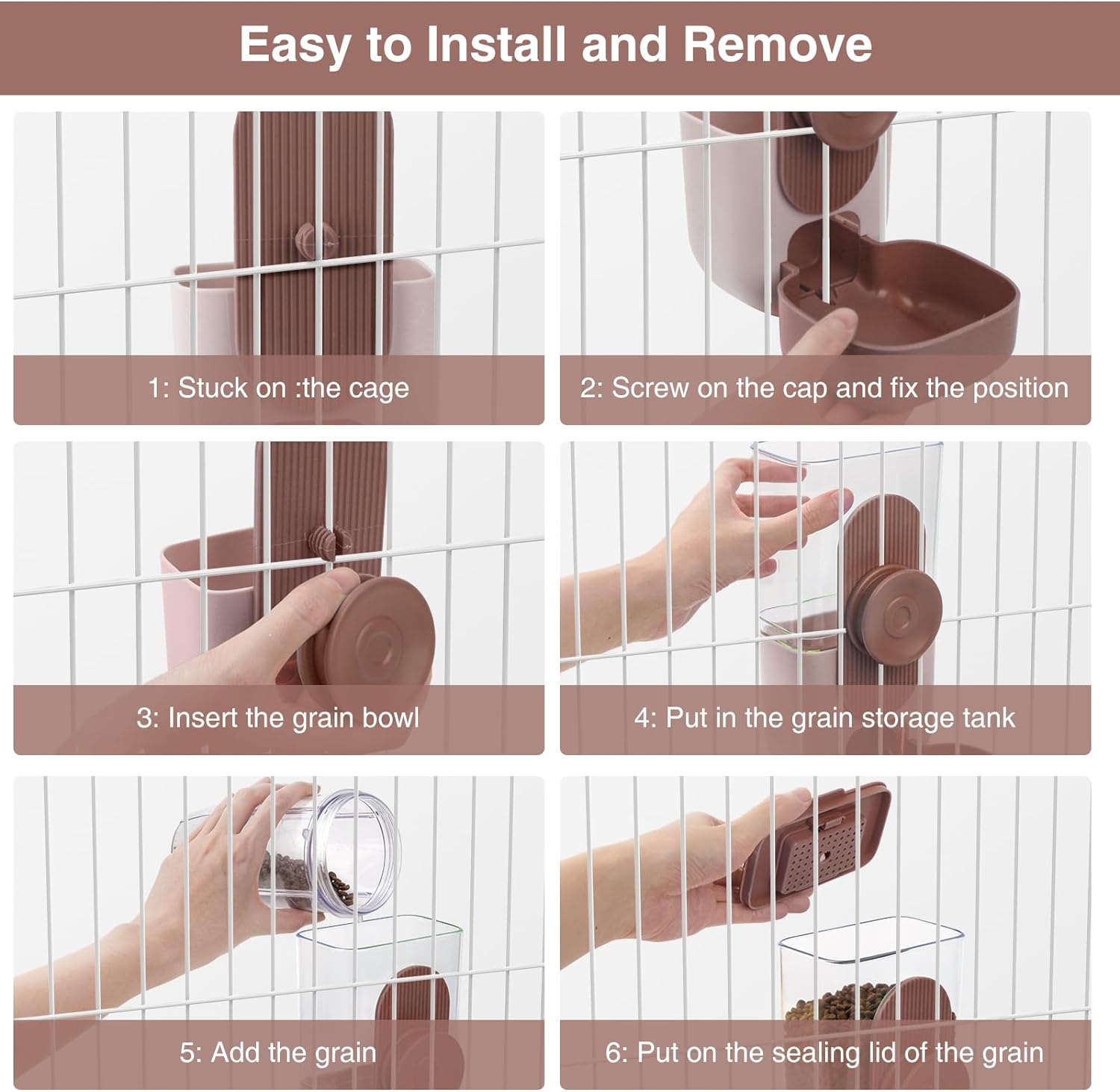 Easy to Install and Remove

1: Stuck on :the cage

2: Screw on the cap and fix the position

3: Insert the grain bowl

4: Put in the grain storage tank

5: Add the grain

6: Put on the sealing lid of the grain