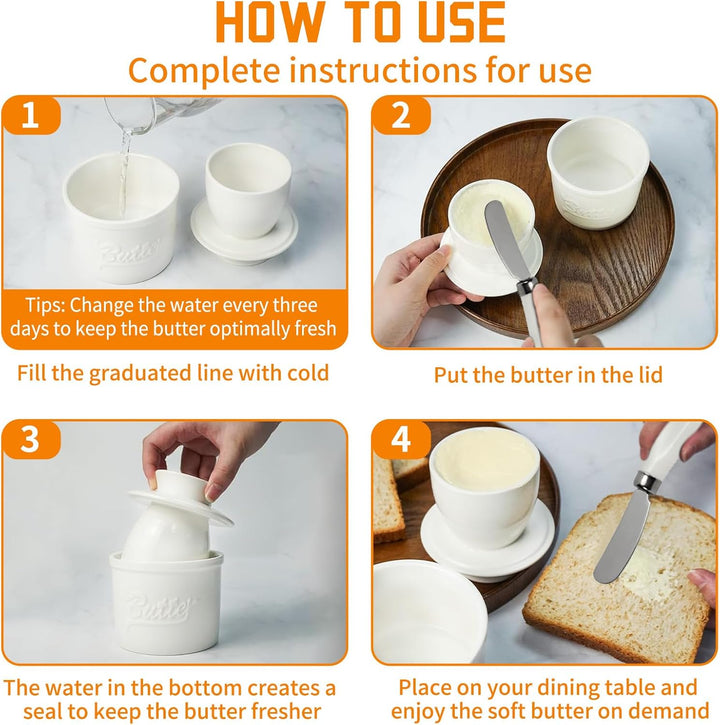 HOW TO USE

Complete instructions for use

1

Butter

Tips: Change the water every three days to keep the butter optimally fresh

Fill the graduated line with cold

2

Butter

Put the butter in the lid

3

Butter

The water in the bottom creates a seal to keep the butter fresher

4

Place on your dining table and enjoy the soft butter on demand