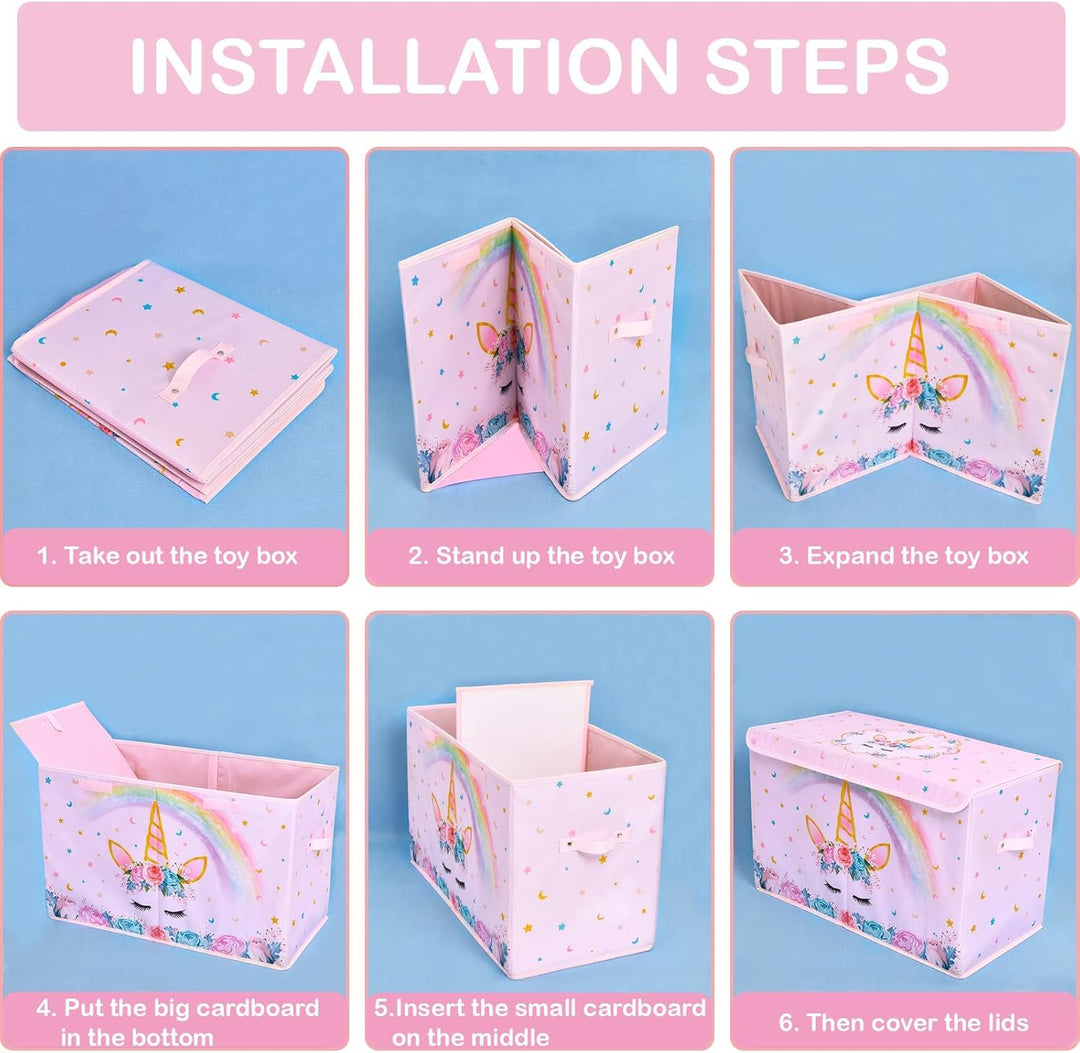 INSTALLATION STEPS

1. Take out the toy box

2. Stand up the toy box

3. Expand the toy box

4. Put the big cardboard in the bottom

5.Insert the small cardboard on the middle

6. Then cover the lids