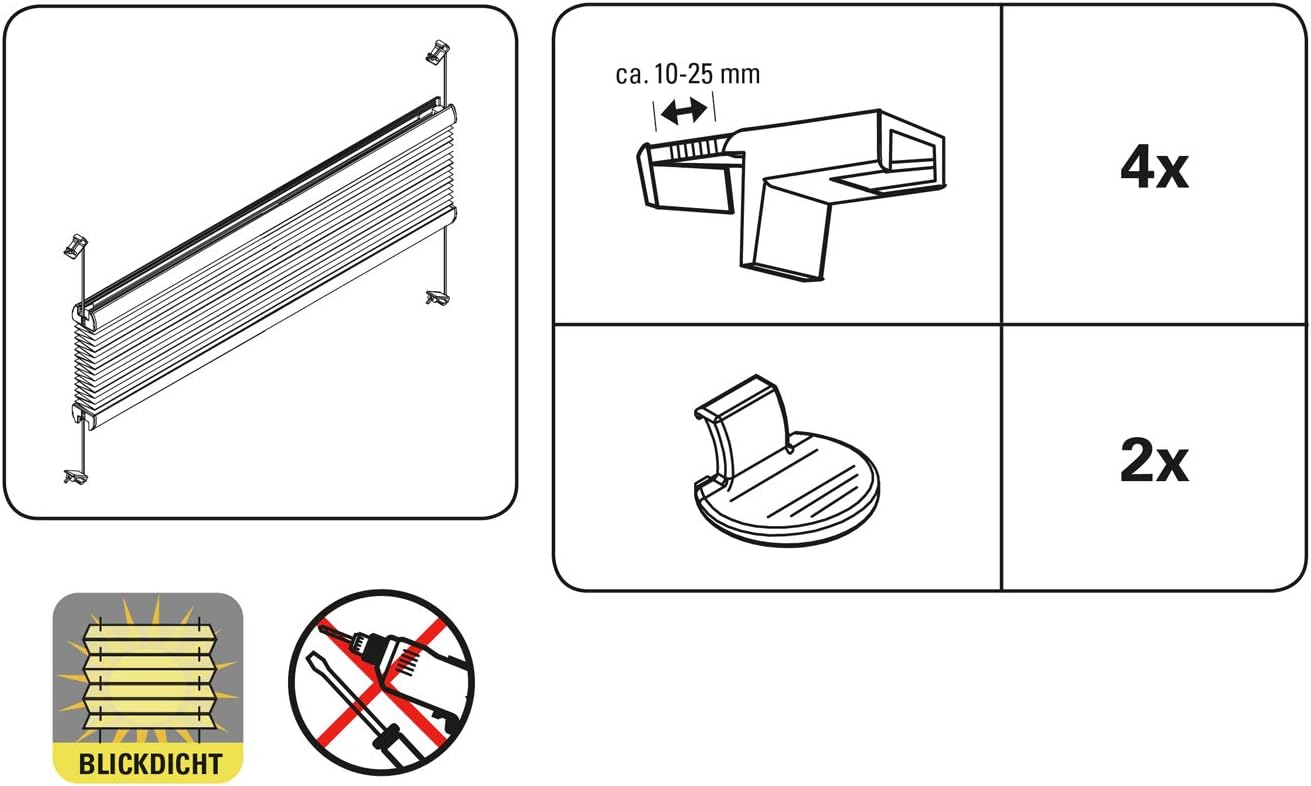 ca. 10-25 mm

4x

2x

BLICKDICHT