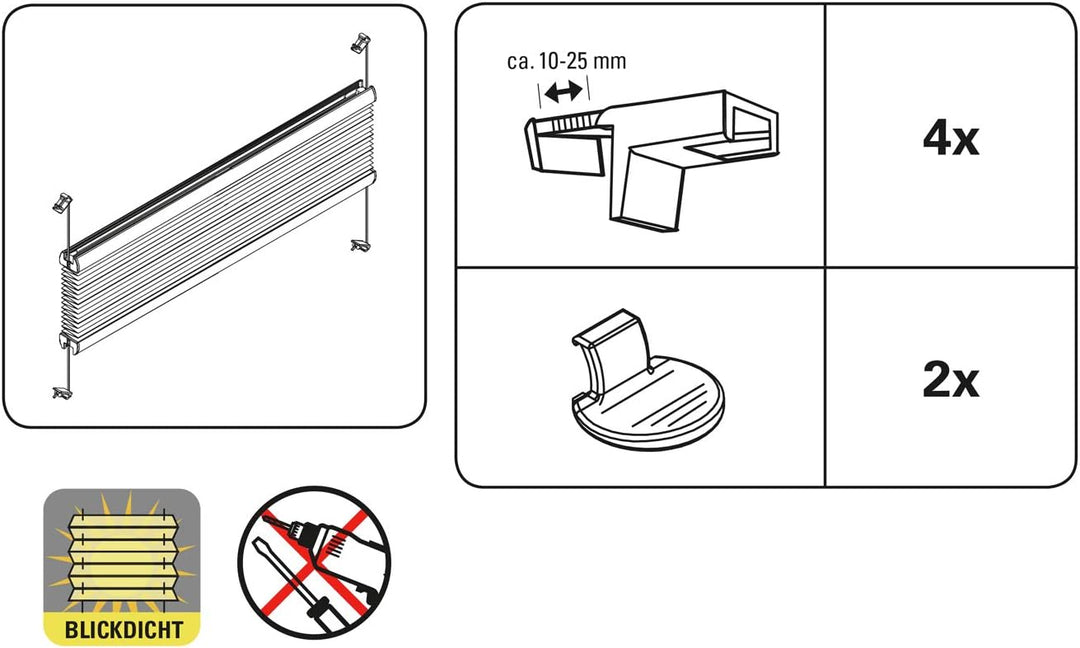 ca. 10-25 mm

4x

2x

BLICKDICHT